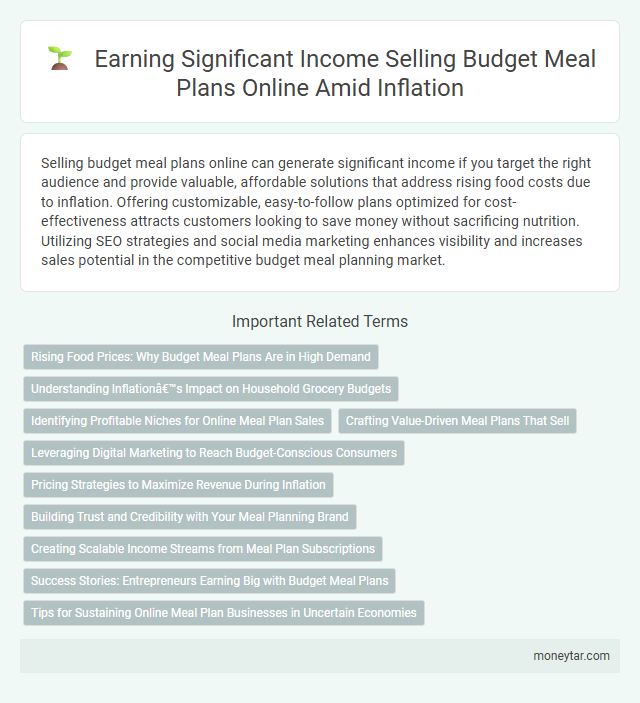 Earning Significant Income Selling Budget Meal Plans Online Amid Inflation

Selling budget meal plans online can generate significant income if you target the right audience and provide valuable, affordable solutions that address rising food costs due to inflation. Offering customizable, easy-to-follow plans optimized for cost-effectiveness attracts customers looking to save money without sacrificing nutrition. Utilizing SEO strategies and social media marketing enhances visibility and increases sales potential in the competitive budget meal planning market.

Important Related Terms

Rising Food Prices: Why Budget Meal Plans Are in High Demand

Understanding Inflationâ€™s Impact on Household Grocery Budgets

Identifying Profitable Niches for Online Meal Plan Sales

Crafting Value-Driven Meal Plans That Sell

Leveraging Digital Marketing to Reach Budget-Conscious Consumers

Pricing Strategies to Maximize Revenue During Inflation

Building Trust and Credibility with Your Meal Planning Brand

Creating Scalable Income Streams from Meal Plan Subscriptions

Success Stories: Entrepreneurs Earning Big with Budget Meal Plans

Tips for Sustaining Online Meal Plan Businesses in Uncertain Economies

moneytar.com