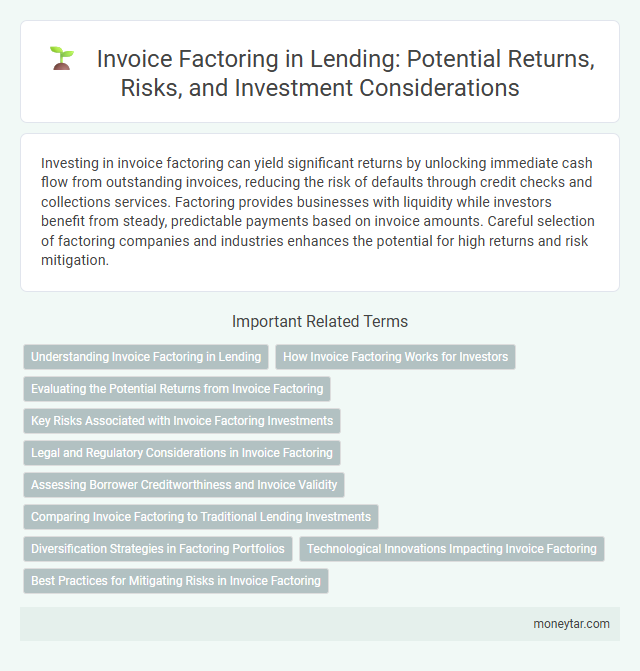 Invoice Factoring in Lending: Potential Returns, Risks, and Investment Considerations

Investing in invoice factoring can yield significant returns by unlocking immediate cash flow from outstanding invoices, reducing the risk of defaults through credit checks and collections services. Factoring provides businesses with liquidity while investors benefit from steady, predictable payments based on invoice amounts. Careful selection of factoring companies and industries enhances the potential for high returns and risk mitigation.

Important Related Terms

Understanding Invoice Factoring in Lending

How Invoice Factoring Works for Investors

Evaluating the Potential Returns from Invoice Factoring

Key Risks Associated with Invoice Factoring Investments

Legal and Regulatory Considerations in Invoice Factoring

Assessing Borrower Creditworthiness and Invoice Validity

Comparing Invoice Factoring to Traditional Lending Investments

Diversification Strategies in Factoring Portfolios

Technological Innovations Impacting Invoice Factoring

Best Practices for Mitigating Risks in Invoice Factoring

moneytar.com