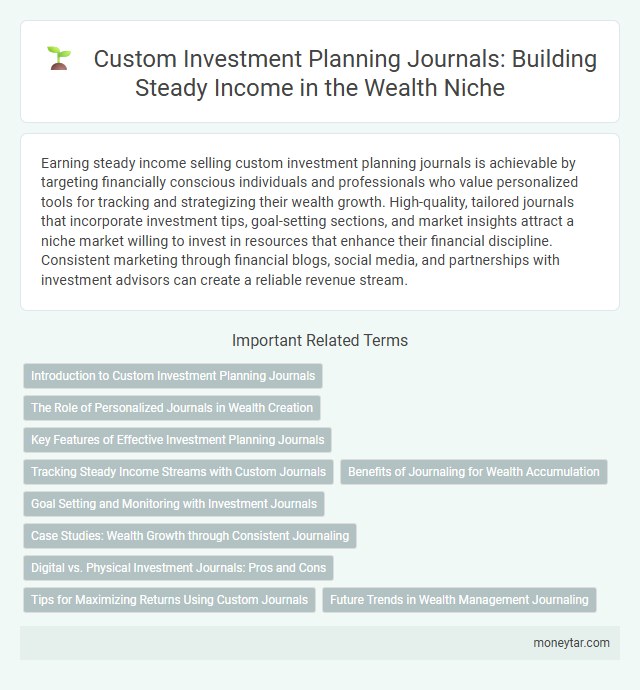 Custom Investment Planning Journals: Building Steady Income in the Wealth Niche

Earning steady income selling custom investment planning journals is achievable by targeting financially conscious individuals and professionals who value personalized tools for tracking and strategizing their wealth growth. High-quality, tailored journals that incorporate investment tips, goal-setting sections, and market insights attract a niche market willing to invest in resources that enhance their financial discipline. Consistent marketing through financial blogs, social media, and partnerships with investment advisors can create a reliable revenue stream.

Important Related Terms

Introduction to Custom Investment Planning Journals

The Role of Personalized Journals in Wealth Creation

Key Features of Effective Investment Planning Journals

Tracking Steady Income Streams with Custom Journals

Benefits of Journaling for Wealth Accumulation

Goal Setting and Monitoring with Investment Journals

Case Studies: Wealth Growth through Consistent Journaling

Digital vs. Physical Investment Journals: Pros and Cons

Tips for Maximizing Returns Using Custom Journals

Future Trends in Wealth Management Journaling

moneytar.com