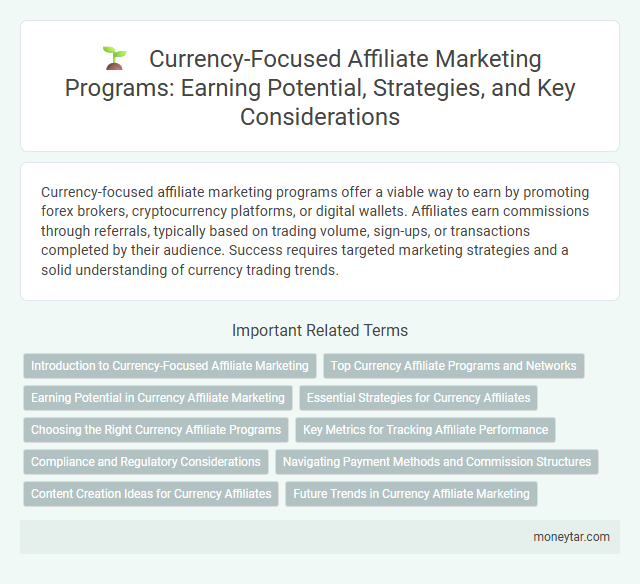 Currency-Focused Affiliate Marketing Programs: Earning Potential, Strategies, and Key Considerations

Currency-focused affiliate marketing programs offer a viable way to earn by promoting forex brokers, cryptocurrency platforms, or digital wallets. Affiliates earn commissions through referrals, typically based on trading volume, sign-ups, or transactions completed by their audience. Success requires targeted marketing strategies and a solid understanding of currency trading trends.

Important Related Terms

Introduction to Currency-Focused Affiliate Marketing

Top Currency Affiliate Programs and Networks

Earning Potential in Currency Affiliate Marketing

Essential Strategies for Currency Affiliates

Choosing the Right Currency Affiliate Programs

Key Metrics for Tracking Affiliate Performance

Compliance and Regulatory Considerations

Navigating Payment Methods and Commission Structures

Content Creation Ideas for Currency Affiliates

Future Trends in Currency Affiliate Marketing

moneytar.com