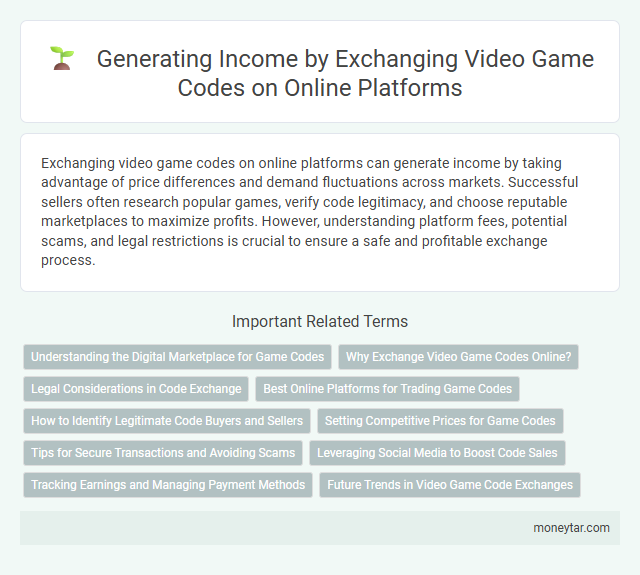 Generating Income by Exchanging Video Game Codes on Online Platforms

Exchanging video game codes on online platforms can generate income by taking advantage of price differences and demand fluctuations across markets. Successful sellers often research popular games, verify code legitimacy, and choose reputable marketplaces to maximize profits. However, understanding platform fees, potential scams, and legal restrictions is crucial to ensure a safe and profitable exchange process.

Important Related Terms

Understanding the Digital Marketplace for Game Codes
Why Exchange Video Game Codes Online?
Legal Considerations in Code Exchange
Best Online Platforms for Trading Game Codes
How to Identify Legitimate Code Buyers and Sellers
Setting Competitive Prices for Game Codes
Tips for Secure Transactions and Avoiding Scams
Leveraging Social Media to Boost Code Sales
Tracking Earnings and Managing Payment Methods
Future Trends in Video Game Code Exchanges

moneytar.com