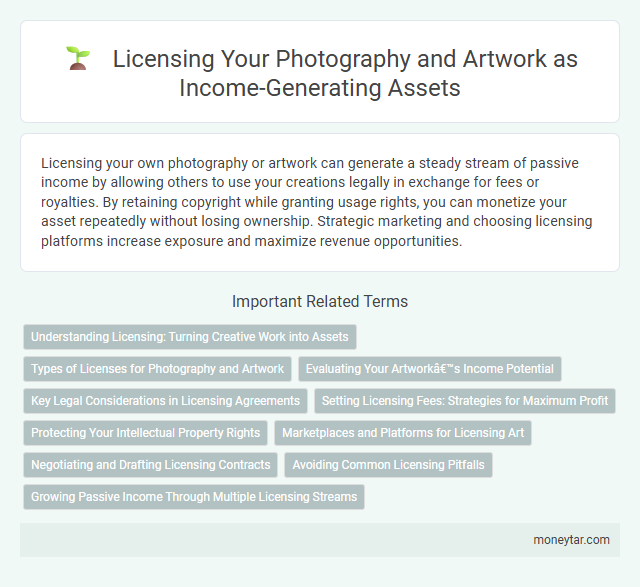 Licensing Your Photography and Artwork as Income-Generating Assets

Licensing your own photography or artwork can generate a steady stream of passive income by allowing others to use your creations legally in exchange for fees or royalties. By retaining copyright while granting usage rights, you can monetize your asset repeatedly without losing ownership. Strategic marketing and choosing licensing platforms increase exposure and maximize revenue opportunities.

Important Related Terms

Understanding Licensing: Turning Creative Work into Assets

Types of Licenses for Photography and Artwork

Evaluating Your Artworkâ€™s Income Potential

Key Legal Considerations in Licensing Agreements

Setting Licensing Fees: Strategies for Maximum Profit

Protecting Your Intellectual Property Rights

Marketplaces and Platforms for Licensing Art

Negotiating and Drafting Licensing Contracts

Avoiding Common Licensing Pitfalls

Growing Passive Income Through Multiple Licensing Streams

moneytar.com