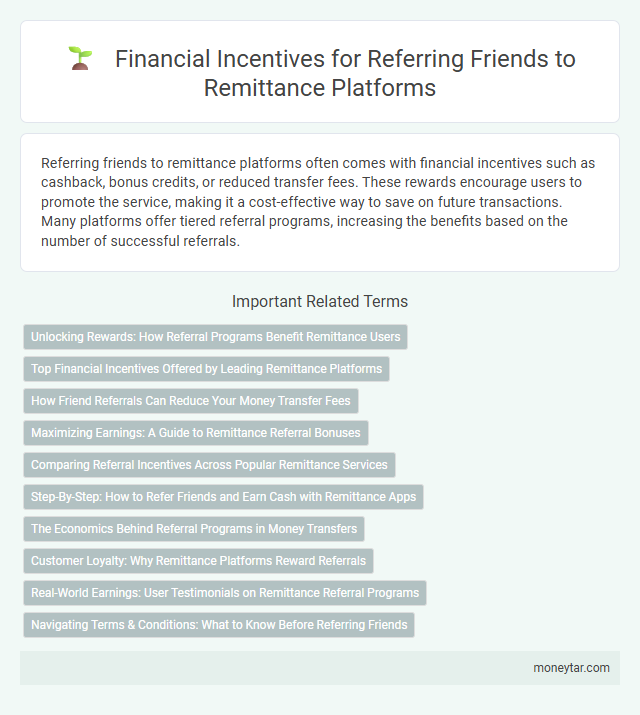 Financial Incentives for Referring Friends to Remittance Platforms

Referring friends to remittance platforms often comes with financial incentives such as cashback, bonus credits, or reduced transfer fees. These rewards encourage users to promote the service, making it a cost-effective way to save on future transactions. Many platforms offer tiered referral programs, increasing the benefits based on the number of successful referrals.

Important Related Terms

Unlocking Rewards: How Referral Programs Benefit Remittance Users

Top Financial Incentives Offered by Leading Remittance Platforms

How Friend Referrals Can Reduce Your Money Transfer Fees

Maximizing Earnings: A Guide to Remittance Referral Bonuses

Comparing Referral Incentives Across Popular Remittance Services

Step-By-Step: How to Refer Friends and Earn Cash with Remittance Apps

The Economics Behind Referral Programs in Money Transfers

Customer Loyalty: Why Remittance Platforms Reward Referrals

Real-World Earnings: User Testimonials on Remittance Referral Programs

Navigating Terms & Conditions: What to Know Before Referring Friends

moneytar.com