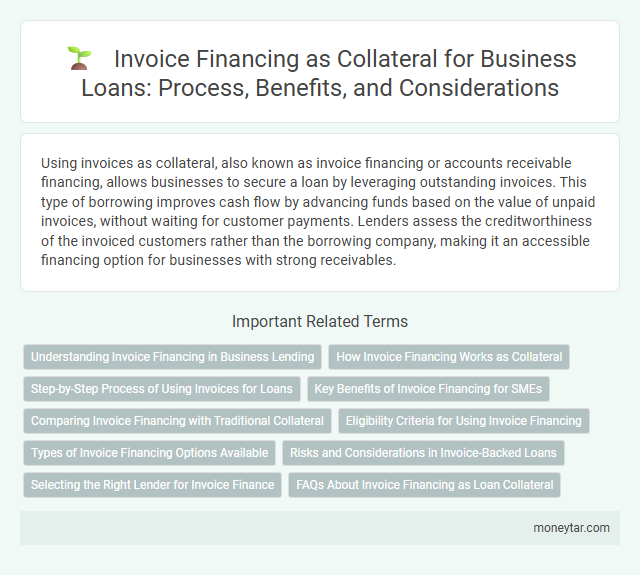 Invoice Financing as Collateral for Business Loans: Process, Benefits, and Considerations

Using invoices as collateral, also known as invoice financing or accounts receivable financing, allows businesses to secure a loan by leveraging outstanding invoices. This type of borrowing improves cash flow by advancing funds based on the value of unpaid invoices, without waiting for customer payments. Lenders assess the creditworthiness of the invoiced customers rather than the borrowing company, making it an accessible financing option for businesses with strong receivables.

Important Related Terms

Understanding Invoice Financing in Business Lending

How Invoice Financing Works as Collateral

Step-by-Step Process of Using Invoices for Loans

Key Benefits of Invoice Financing for SMEs

Comparing Invoice Financing with Traditional Collateral

Eligibility Criteria for Using Invoice Financing

Types of Invoice Financing Options Available

Risks and Considerations in Invoice-Backed Loans

Selecting the Right Lender for Invoice Finance

FAQs About Invoice Financing as Loan Collateral

moneytar.com