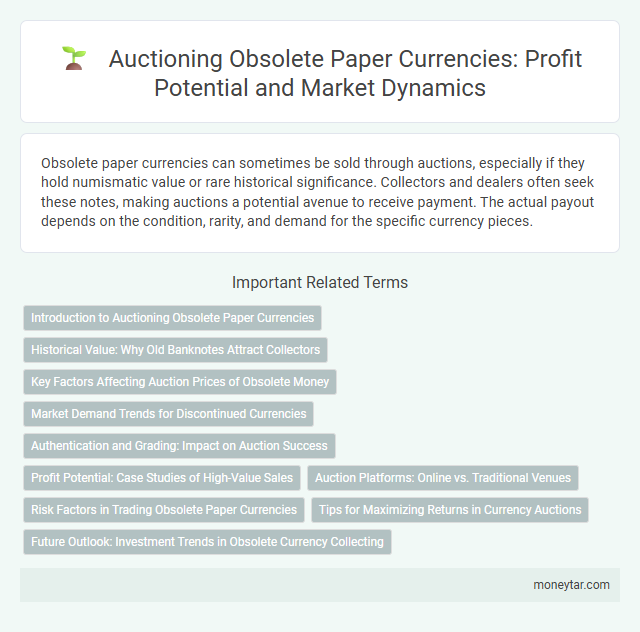 Auctioning Obsolete Paper Currencies: Profit Potential and Market Dynamics

Obsolete paper currencies can sometimes be sold through auctions, especially if they hold numismatic value or rare historical significance. Collectors and dealers often seek these notes, making auctions a potential avenue to receive payment. The actual payout depends on the condition, rarity, and demand for the specific currency pieces.

Important Related Terms

Introduction to Auctioning Obsolete Paper Currencies

Historical Value: Why Old Banknotes Attract Collectors

Key Factors Affecting Auction Prices of Obsolete Money

Market Demand Trends for Discontinued Currencies

Authentication and Grading: Impact on Auction Success

Profit Potential: Case Studies of High-Value Sales

Auction Platforms: Online vs. Traditional Venues

Risk Factors in Trading Obsolete Paper Currencies

Tips for Maximizing Returns in Currency Auctions

Future Outlook: Investment Trends in Obsolete Currency Collecting

moneytar.com