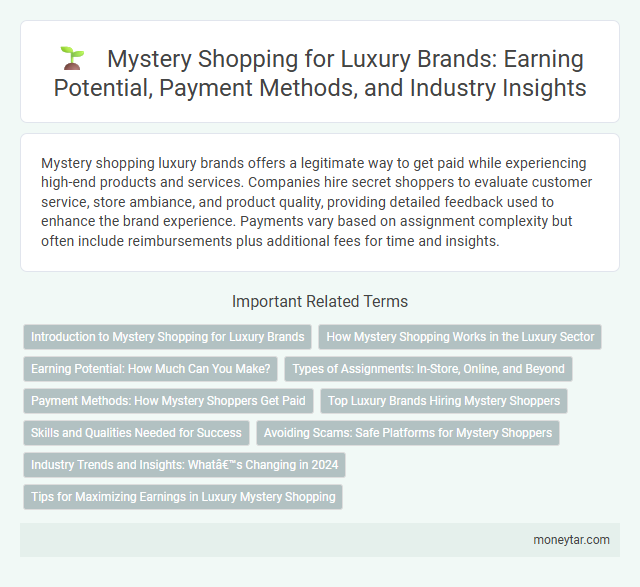 Mystery Shopping for Luxury Brands: Earning Potential, Payment Methods, and Industry Insights

Mystery shopping luxury brands offers a legitimate way to get paid while experiencing high-end products and services. Companies hire secret shoppers to evaluate customer service, store ambiance, and product quality, providing detailed feedback used to enhance the brand experience. Payments vary based on assignment complexity but often include reimbursements plus additional fees for time and insights.

Important Related Terms

Introduction to Mystery Shopping for Luxury Brands

How Mystery Shopping Works in the Luxury Sector

Earning Potential: How Much Can You Make?

Types of Assignments: In-Store, Online, and Beyond

Payment Methods: How Mystery Shoppers Get Paid

Top Luxury Brands Hiring Mystery Shoppers

Skills and Qualities Needed for Success

Avoiding Scams: Safe Platforms for Mystery Shoppers

Industry Trends and Insights: Whatâ€™s Changing in 2024

Tips for Maximizing Earnings in Luxury Mystery Shopping

moneytar.com