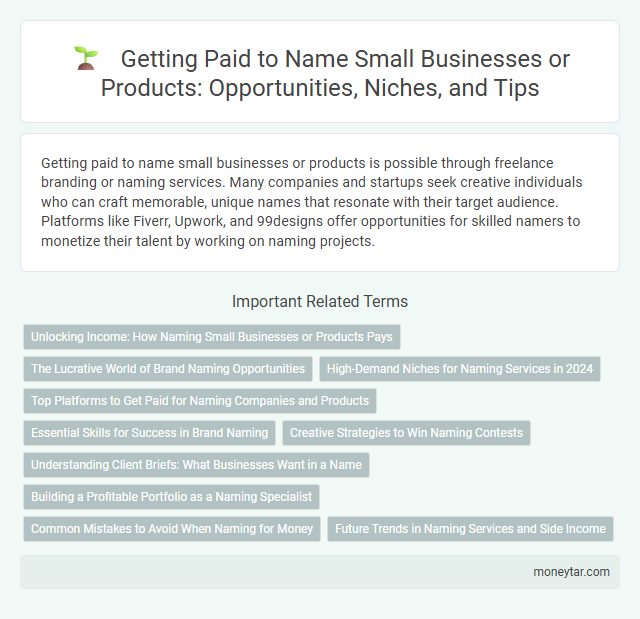 Getting Paid to Name Small Businesses or Products: Opportunities, Niches, and Tips

Getting paid to name small businesses or products is possible through freelance branding or naming services. Many companies and startups seek creative individuals who can craft memorable, unique names that resonate with their target audience. Platforms like Fiverr, Upwork, and 99designs offer opportunities for skilled namers to monetize their talent by working on naming projects.

Important Related Terms

Unlocking Income: How Naming Small Businesses or Products Pays

The Lucrative World of Brand Naming Opportunities

High-Demand Niches for Naming Services in 2024

Top Platforms to Get Paid for Naming Companies and Products

Essential Skills for Success in Brand Naming

Creative Strategies to Win Naming Contests

Understanding Client Briefs: What Businesses Want in a Name

Building a Profitable Portfolio as a Naming Specialist

Common Mistakes to Avoid When Naming for Money

Future Trends in Naming Services and Side Income

moneytar.com