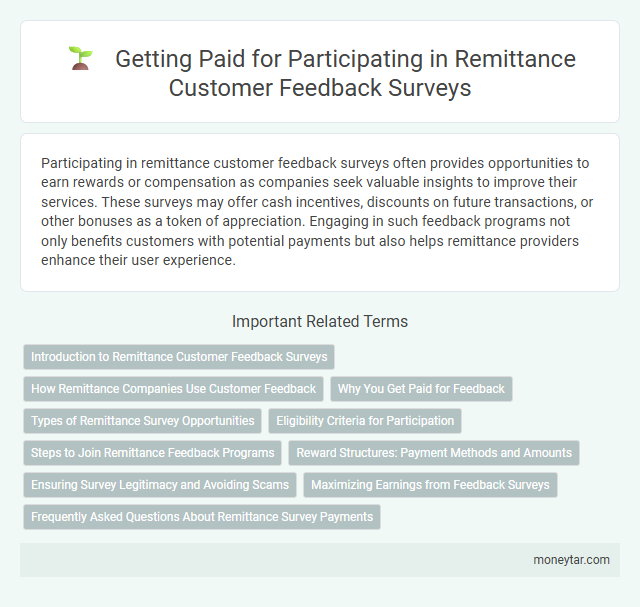 Getting Paid for Participating in Remittance Customer Feedback Surveys

Participating in remittance customer feedback surveys often provides opportunities to earn rewards or compensation as companies seek valuable insights to improve their services. These surveys may offer cash incentives, discounts on future transactions, or other bonuses as a token of appreciation. Engaging in such feedback programs not only benefits customers with potential payments but also helps remittance providers enhance their user experience.

Important Related Terms

Introduction to Remittance Customer Feedback Surveys

How Remittance Companies Use Customer Feedback

Why You Get Paid for Feedback

Types of Remittance Survey Opportunities

Eligibility Criteria for Participation

Steps to Join Remittance Feedback Programs

Reward Structures: Payment Methods and Amounts

Ensuring Survey Legitimacy and Avoiding Scams

Maximizing Earnings from Feedback Surveys

Frequently Asked Questions About Remittance Survey Payments

moneytar.com