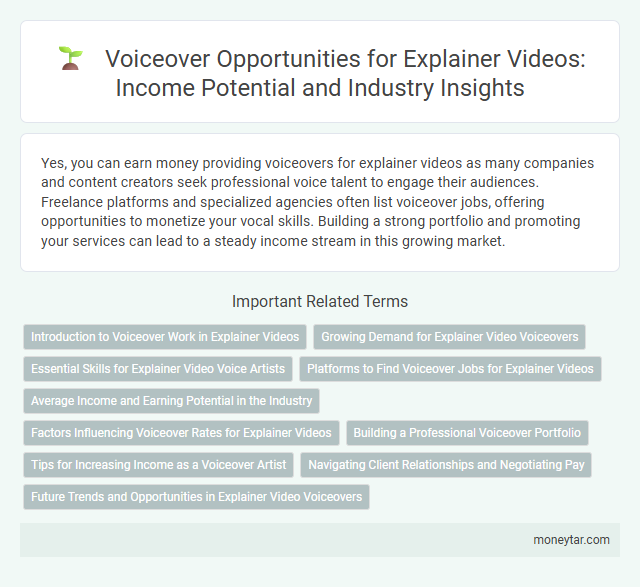 Voiceover Opportunities for Explainer Videos: Income Potential and Industry Insights

Yes, you can earn money providing voiceovers for explainer videos as many companies and content creators seek professional voice talent to engage their audiences. Freelance platforms and specialized agencies often list voiceover jobs, offering opportunities to monetize your vocal skills. Building a strong portfolio and promoting your services can lead to a steady income stream in this growing market.

Important Related Terms

Introduction to Voiceover Work in Explainer Videos

Growing Demand for Explainer Video Voiceovers

Essential Skills for Explainer Video Voice Artists

Platforms to Find Voiceover Jobs for Explainer Videos

Average Income and Earning Potential in the Industry

Factors Influencing Voiceover Rates for Explainer Videos

Building a Professional Voiceover Portfolio

Tips for Increasing Income as a Voiceover Artist

Navigating Client Relationships and Negotiating Pay

Future Trends and Opportunities in Explainer Video Voiceovers

moneytar.com