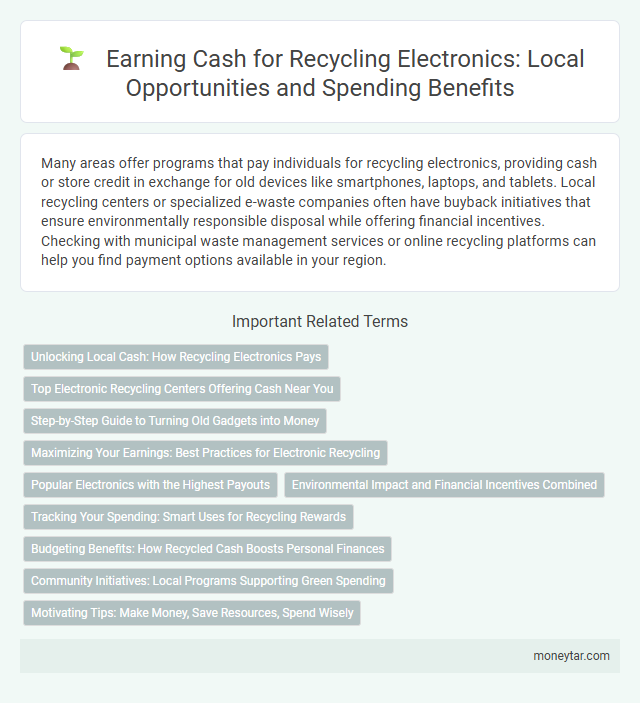 Earning Cash for Recycling Electronics: Local Opportunities and Spending Benefits

Many areas offer programs that pay individuals for recycling electronics, providing cash or store credit in exchange for old devices like smartphones, laptops, and tablets. Local recycling centers or specialized e-waste companies often have buyback initiatives that ensure environmentally responsible disposal while offering financial incentives. Checking with municipal waste management services or online recycling platforms can help you find payment options available in your region.

Important Related Terms

Unlocking Local Cash: How Recycling Electronics Pays

Top Electronic Recycling Centers Offering Cash Near You

Step-by-Step Guide to Turning Old Gadgets into Money

Maximizing Your Earnings: Best Practices for Electronic Recycling

Popular Electronics with the Highest Payouts

Environmental Impact and Financial Incentives Combined

Tracking Your Spending: Smart Uses for Recycling Rewards

Budgeting Benefits: How Recycled Cash Boosts Personal Finances

Community Initiatives: Local Programs Supporting Green Spending

Motivating Tips: Make Money, Save Resources, Spend Wisely

moneytar.com