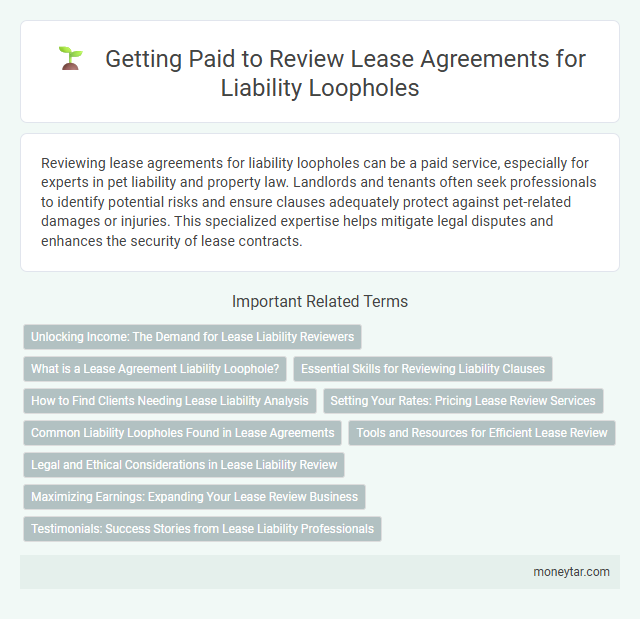 Getting Paid to Review Lease Agreements for Liability Loopholes

Reviewing lease agreements for liability loopholes can be a paid service, especially for experts in pet liability and property law. Landlords and tenants often seek professionals to identify potential risks and ensure clauses adequately protect against pet-related damages or injuries. This specialized expertise helps mitigate legal disputes and enhances the security of lease contracts.

Important Related Terms

Unlocking Income: The Demand for Lease Liability Reviewers

What is a Lease Agreement Liability Loophole?

Essential Skills for Reviewing Liability Clauses

How to Find Clients Needing Lease Liability Analysis

Setting Your Rates: Pricing Lease Review Services

Common Liability Loopholes Found in Lease Agreements

Tools and Resources for Efficient Lease Review

Legal and Ethical Considerations in Lease Liability Review

Maximizing Earnings: Expanding Your Lease Review Business

Testimonials: Success Stories from Lease Liability Professionals

moneytar.com