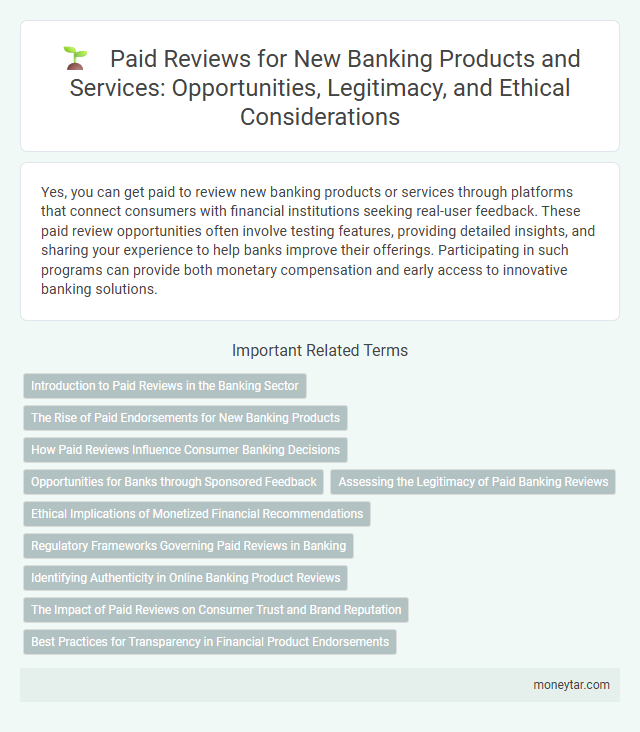 Paid Reviews for New Banking Products and Services: Opportunities, Legitimacy, and Ethical Considerations

Yes, you can get paid to review new banking products or services through platforms that connect consumers with financial institutions seeking real-user feedback. These paid review opportunities often involve testing features, providing detailed insights, and sharing your experience to help banks improve their offerings. Participating in such programs can provide both monetary compensation and early access to innovative banking solutions.

Important Related Terms

Introduction to Paid Reviews in the Banking Sector

The Rise of Paid Endorsements for New Banking Products

How Paid Reviews Influence Consumer Banking Decisions

Opportunities for Banks through Sponsored Feedback

Assessing the Legitimacy of Paid Banking Reviews

Ethical Implications of Monetized Financial Recommendations

Regulatory Frameworks Governing Paid Reviews in Banking

Identifying Authenticity in Online Banking Product Reviews

The Impact of Paid Reviews on Consumer Trust and Brand Reputation

Best Practices for Transparency in Financial Product Endorsements

moneytar.com