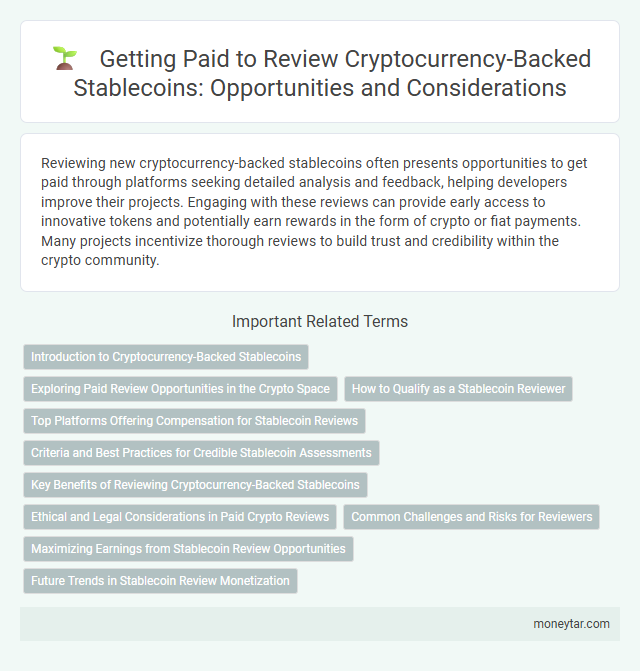 Getting Paid to Review Cryptocurrency-Backed Stablecoins: Opportunities and Considerations

Reviewing new cryptocurrency-backed stablecoins often presents opportunities to get paid through platforms seeking detailed analysis and feedback, helping developers improve their projects. Engaging with these reviews can provide early access to innovative tokens and potentially earn rewards in the form of crypto or fiat payments. Many projects incentivize thorough reviews to build trust and credibility within the crypto community.

Important Related Terms

Introduction to Cryptocurrency-Backed Stablecoins

Exploring Paid Review Opportunities in the Crypto Space

How to Qualify as a Stablecoin Reviewer

Top Platforms Offering Compensation for Stablecoin Reviews

Criteria and Best Practices for Credible Stablecoin Assessments

Key Benefits of Reviewing Cryptocurrency-Backed Stablecoins

Ethical and Legal Considerations in Paid Crypto Reviews

Common Challenges and Risks for Reviewers

Maximizing Earnings from Stablecoin Review Opportunities

Future Trends in Stablecoin Review Monetization

moneytar.com