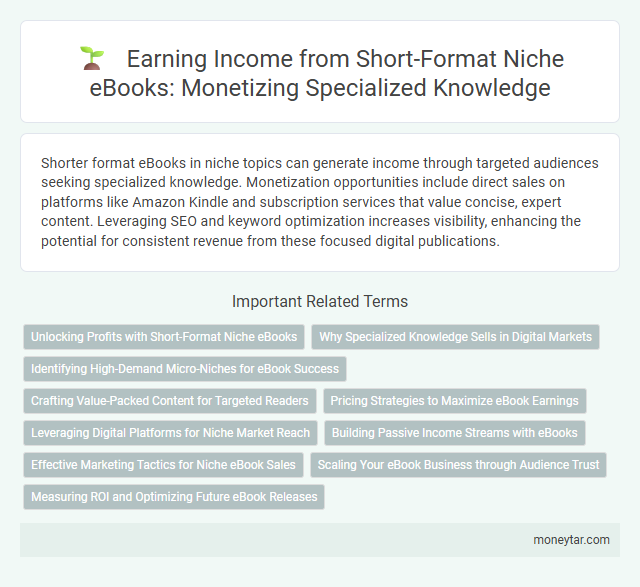 Earning Income from Short-Format Niche eBooks: Monetizing Specialized Knowledge

Shorter format eBooks in niche topics can generate income through targeted audiences seeking specialized knowledge. Monetization opportunities include direct sales on platforms like Amazon Kindle and subscription services that value concise, expert content. Leveraging SEO and keyword optimization increases visibility, enhancing the potential for consistent revenue from these focused digital publications.

Important Related Terms

Unlocking Profits with Short-Format Niche eBooks

Why Specialized Knowledge Sells in Digital Markets

Identifying High-Demand Micro-Niches for eBook Success

Crafting Value-Packed Content for Targeted Readers

Pricing Strategies to Maximize eBook Earnings

Leveraging Digital Platforms for Niche Market Reach

Building Passive Income Streams with eBooks

Effective Marketing Tactics for Niche eBook Sales

Scaling Your eBook Business through Audience Trust

Measuring ROI and Optimizing Future eBook Releases

moneytar.com