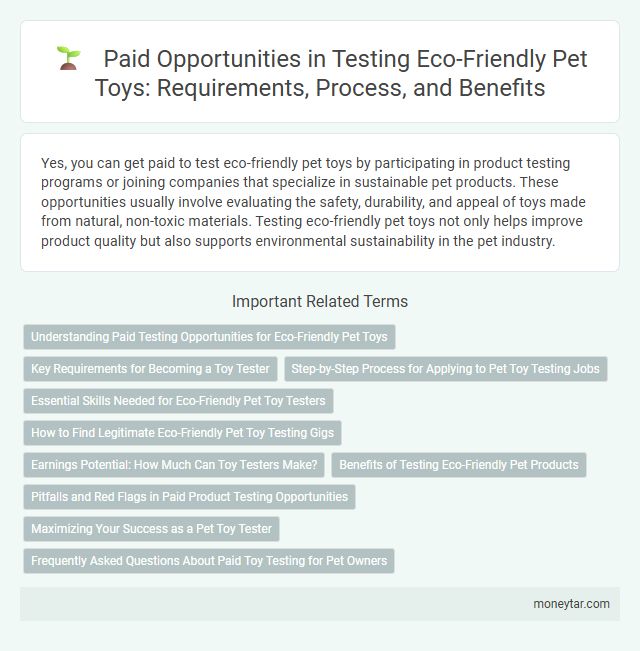 Paid Opportunities in Testing Eco-Friendly Pet Toys: Requirements, Process, and Benefits

Yes, you can get paid to test eco-friendly pet toys by participating in product testing programs or joining companies that specialize in sustainable pet products. These opportunities usually involve evaluating the safety, durability, and appeal of toys made from natural, non-toxic materials. Testing eco-friendly pet toys not only helps improve product quality but also supports environmental sustainability in the pet industry.

Important Related Terms

Understanding Paid Testing Opportunities for Eco-Friendly Pet Toys

Key Requirements for Becoming a Toy Tester

Step-by-Step Process for Applying to Pet Toy Testing Jobs

Essential Skills Needed for Eco-Friendly Pet Toy Testers

How to Find Legitimate Eco-Friendly Pet Toy Testing Gigs

Earnings Potential: How Much Can Toy Testers Make?

Benefits of Testing Eco-Friendly Pet Products

Pitfalls and Red Flags in Paid Product Testing Opportunities

Maximizing Your Success as a Pet Toy Tester

Frequently Asked Questions About Paid Toy Testing for Pet Owners

moneytar.com