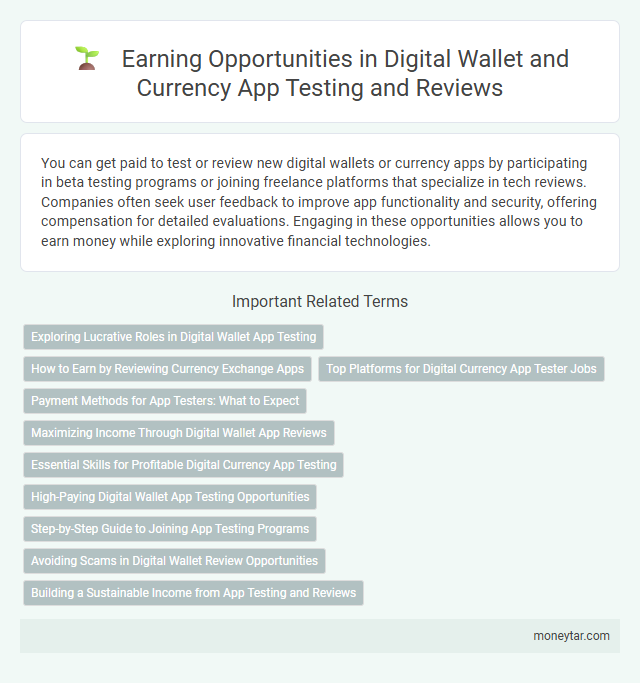 Earning Opportunities in Digital Wallet and Currency App Testing and Reviews

You can get paid to test or review new digital wallets or currency apps by participating in beta testing programs or joining freelance platforms that specialize in tech reviews. Companies often seek user feedback to improve app functionality and security, offering compensation for detailed evaluations. Engaging in these opportunities allows you to earn money while exploring innovative financial technologies.

Important Related Terms

Exploring Lucrative Roles in Digital Wallet App Testing

How to Earn by Reviewing Currency Exchange Apps

Top Platforms for Digital Currency App Tester Jobs

Payment Methods for App Testers: What to Expect

Maximizing Income Through Digital Wallet App Reviews

Essential Skills for Profitable Digital Currency App Testing

High-Paying Digital Wallet App Testing Opportunities

Step-by-Step Guide to Joining App Testing Programs

Avoiding Scams in Digital Wallet Review Opportunities

Building a Sustainable Income from App Testing and Reviews

moneytar.com