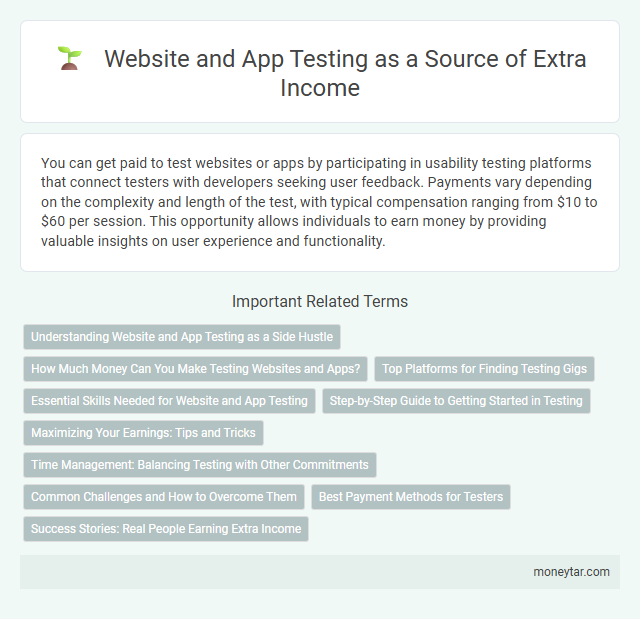 Website and App Testing as a Source of Extra Income

You can get paid to test websites or apps by participating in usability testing platforms that connect testers with developers seeking user feedback. Payments vary depending on the complexity and length of the test, with typical compensation ranging from \$10 to \$60 per session. This opportunity allows individuals to earn money by providing valuable insights on user experience and functionality.

Important Related Terms

Understanding Website and App Testing as a Side Hustle

How Much Money Can You Make Testing Websites and Apps?

Top Platforms for Finding Testing Gigs

Essential Skills Needed for Website and App Testing

Step-by-Step Guide to Getting Started in Testing

Maximizing Your Earnings: Tips and Tricks

Time Management: Balancing Testing with Other Commitments

Common Challenges and How to Overcome Them

Best Payment Methods for Testers

Success Stories: Real People Earning Extra Income

moneytar.com