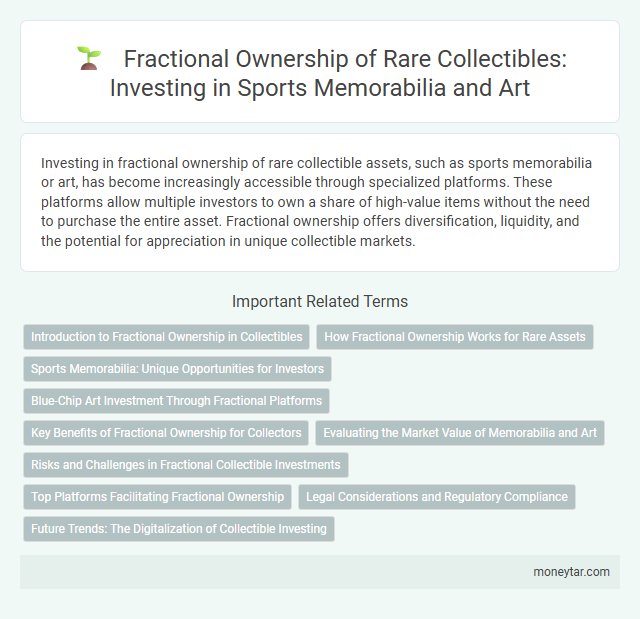 Fractional Ownership of Rare Collectibles: Investing in Sports Memorabilia and Art

Investing in fractional ownership of rare collectible assets, such as sports memorabilia or art, has become increasingly accessible through specialized platforms. These platforms allow multiple investors to own a share of high-value items without the need to purchase the entire asset. Fractional ownership offers diversification, liquidity, and the potential for appreciation in unique collectible markets.

Important Related Terms

Introduction to Fractional Ownership in Collectibles

How Fractional Ownership Works for Rare Assets

Sports Memorabilia: Unique Opportunities for Investors

Blue-Chip Art Investment Through Fractional Platforms

Key Benefits of Fractional Ownership for Collectors

Evaluating the Market Value of Memorabilia and Art

Risks and Challenges in Fractional Collectible Investments

Top Platforms Facilitating Fractional Ownership

Legal Considerations and Regulatory Compliance

Future Trends: The Digitalization of Collectible Investing

moneytar.com