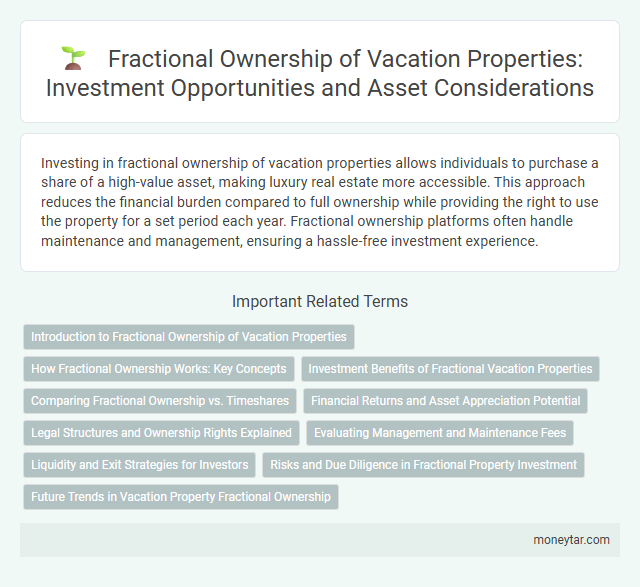 Fractional Ownership of Vacation Properties: Investment Opportunities and Asset Considerations

Investing in fractional ownership of vacation properties allows individuals to purchase a share of a high-value asset, making luxury real estate more accessible. This approach reduces the financial burden compared to full ownership while providing the right to use the property for a set period each year. Fractional ownership platforms often handle maintenance and management, ensuring a hassle-free investment experience.

Important Related Terms

Introduction to Fractional Ownership of Vacation Properties

How Fractional Ownership Works: Key Concepts

Investment Benefits of Fractional Vacation Properties

Comparing Fractional Ownership vs. Timeshares

Financial Returns and Asset Appreciation Potential

Legal Structures and Ownership Rights Explained

Evaluating Management and Maintenance Fees

Liquidity and Exit Strategies for Investors

Risks and Due Diligence in Fractional Property Investment

Future Trends in Vacation Property Fractional Ownership

moneytar.com