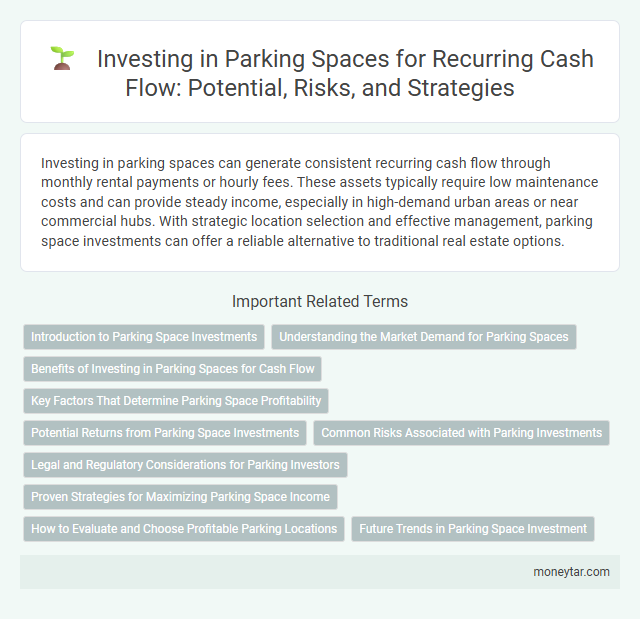 Investing in Parking Spaces for Recurring Cash Flow: Potential, Risks, and Strategies

Investing in parking spaces can generate consistent recurring cash flow through monthly rental payments or hourly fees. These assets typically require low maintenance costs and can provide steady income, especially in high-demand urban areas or near commercial hubs. With strategic location selection and effective management, parking space investments can offer a reliable alternative to traditional real estate options.

Important Related Terms

Introduction to Parking Space Investments

Understanding the Market Demand for Parking Spaces

Benefits of Investing in Parking Spaces for Cash Flow

Key Factors That Determine Parking Space Profitability

Potential Returns from Parking Space Investments

Common Risks Associated with Parking Investments

Legal and Regulatory Considerations for Parking Investors

Proven Strategies for Maximizing Parking Space Income

How to Evaluate and Choose Profitable Parking Locations

Future Trends in Parking Space Investment

moneytar.com