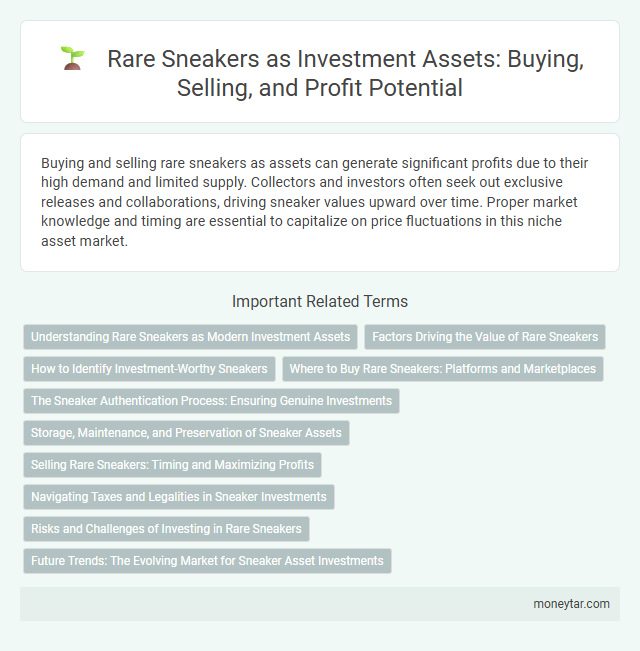 Rare Sneakers as Investment Assets: Buying, Selling, and Profit Potential

Buying and selling rare sneakers as assets can generate significant profits due to their high demand and limited supply. Collectors and investors often seek out exclusive releases and collaborations, driving sneaker values upward over time. Proper market knowledge and timing are essential to capitalize on price fluctuations in this niche asset market.

Important Related Terms

Understanding Rare Sneakers as Modern Investment Assets

Factors Driving the Value of Rare Sneakers

How to Identify Investment-Worthy Sneakers

Where to Buy Rare Sneakers: Platforms and Marketplaces

The Sneaker Authentication Process: Ensuring Genuine Investments

Storage, Maintenance, and Preservation of Sneaker Assets

Selling Rare Sneakers: Timing and Maximizing Profits

Navigating Taxes and Legalities in Sneaker Investments

Risks and Challenges of Investing in Rare Sneakers

Future Trends: The Evolving Market for Sneaker Asset Investments

moneytar.com