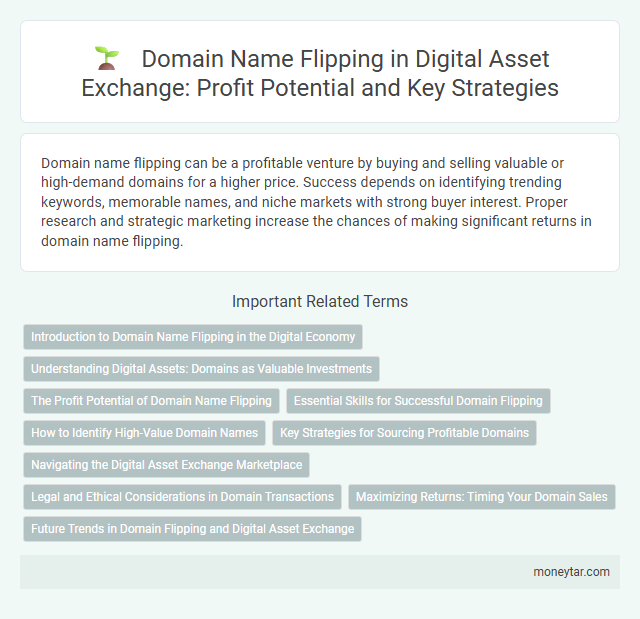 Domain Name Flipping in Digital Asset Exchange: Profit Potential and Key Strategies

Domain name flipping can be a profitable venture by buying and selling valuable or high-demand domains for a higher price. Success depends on identifying trending keywords, memorable names, and niche markets with strong buyer interest. Proper research and strategic marketing increase the chances of making significant returns in domain name flipping.

Important Related Terms

Introduction to Domain Name Flipping in the Digital Economy

Understanding Digital Assets: Domains as Valuable Investments

The Profit Potential of Domain Name Flipping

Essential Skills for Successful Domain Flipping

How to Identify High-Value Domain Names

Key Strategies for Sourcing Profitable Domains

Navigating the Digital Asset Exchange Marketplace

Legal and Ethical Considerations in Domain Transactions

Maximizing Returns: Timing Your Domain Sales

Future Trends in Domain Flipping and Digital Asset Exchange

moneytar.com