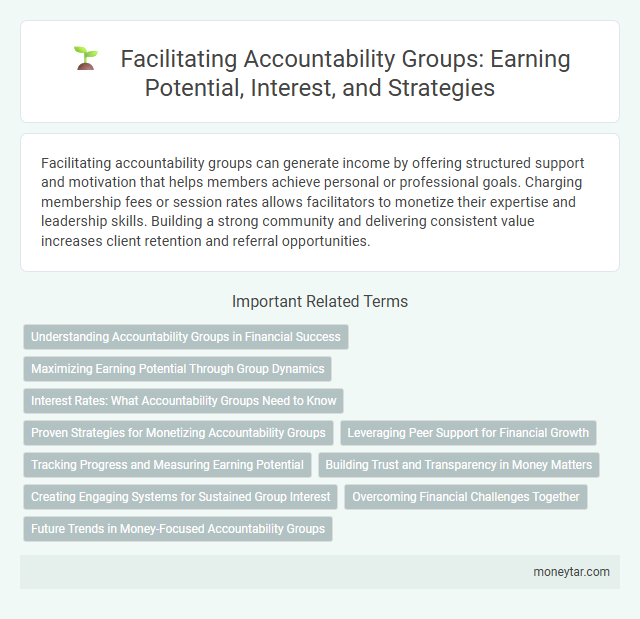 Facilitating Accountability Groups: Earning Potential, Interest, and Strategies

Facilitating accountability groups can generate income by offering structured support and motivation that helps members achieve personal or professional goals. Charging membership fees or session rates allows facilitators to monetize their expertise and leadership skills. Building a strong community and delivering consistent value increases client retention and referral opportunities.

Important Related Terms

Understanding Accountability Groups in Financial Success

Maximizing Earning Potential Through Group Dynamics

Interest Rates: What Accountability Groups Need to Know

Proven Strategies for Monetizing Accountability Groups

Leveraging Peer Support for Financial Growth

Tracking Progress and Measuring Earning Potential

Building Trust and Transparency in Money Matters

Creating Engaging Systems for Sustained Group Interest

Overcoming Financial Challenges Together

Future Trends in Money-Focused Accountability Groups

moneytar.com