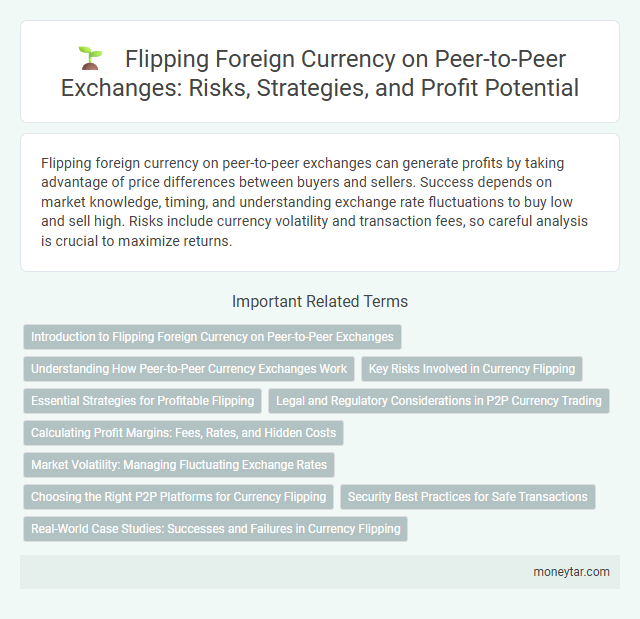 Flipping Foreign Currency on Peer-to-Peer Exchanges: Risks, Strategies, and Profit Potential

Flipping foreign currency on peer-to-peer exchanges can generate profits by taking advantage of price differences between buyers and sellers. Success depends on market knowledge, timing, and understanding exchange rate fluctuations to buy low and sell high. Risks include currency volatility and transaction fees, so careful analysis is crucial to maximize returns.

Important Related Terms

Introduction to Flipping Foreign Currency on Peer-to-Peer Exchanges

Understanding How Peer-to-Peer Currency Exchanges Work

Key Risks Involved in Currency Flipping

Essential Strategies for Profitable Flipping

Legal and Regulatory Considerations in P2P Currency Trading

Calculating Profit Margins: Fees, Rates, and Hidden Costs

Market Volatility: Managing Fluctuating Exchange Rates

Choosing the Right P2P Platforms for Currency Flipping

Security Best Practices for Safe Transactions

Real-World Case Studies: Successes and Failures in Currency Flipping

moneytar.com