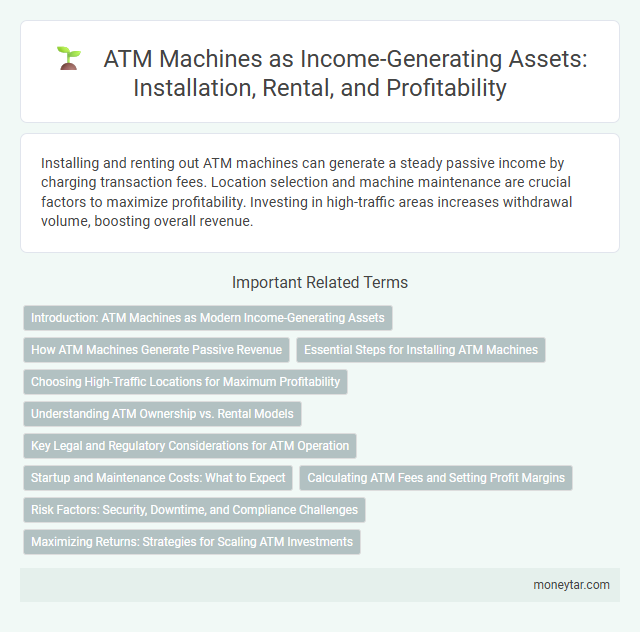 ATM Machines as Income-Generating Assets: Installation, Rental, and Profitability

Installing and renting out ATM machines can generate a steady passive income by charging transaction fees. Location selection and machine maintenance are crucial factors to maximize profitability. Investing in high-traffic areas increases withdrawal volume, boosting overall revenue.

Important Related Terms

Introduction: ATM Machines as Modern Income-Generating Assets

How ATM Machines Generate Passive Revenue

Essential Steps for Installing ATM Machines

Choosing High-Traffic Locations for Maximum Profitability

Understanding ATM Ownership vs. Rental Models

Key Legal and Regulatory Considerations for ATM Operation

Startup and Maintenance Costs: What to Expect

Calculating ATM Fees and Setting Profit Margins

Risk Factors: Security, Downtime, and Compliance Challenges

Maximizing Returns: Strategies for Scaling ATM Investments

moneytar.com