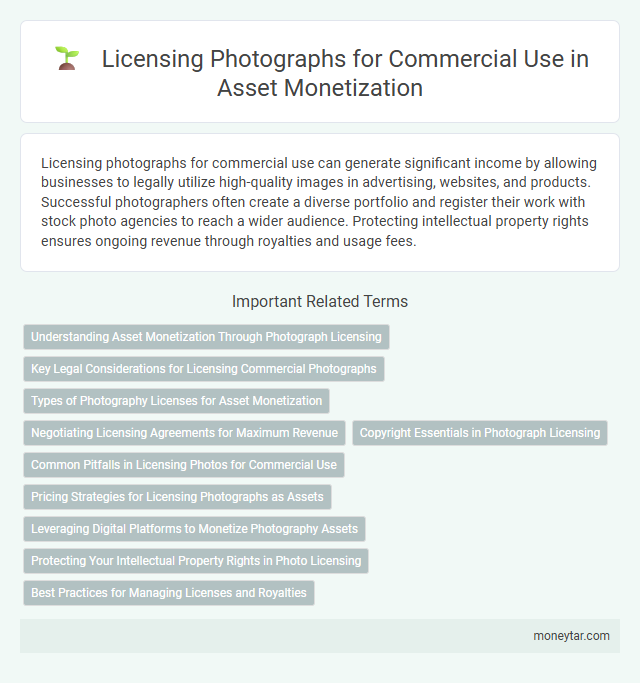 Licensing Photographs for Commercial Use in Asset Monetization

Licensing photographs for commercial use can generate significant income by allowing businesses to legally utilize high-quality images in advertising, websites, and products. Successful photographers often create a diverse portfolio and register their work with stock photo agencies to reach a wider audience. Protecting intellectual property rights ensures ongoing revenue through royalties and usage fees.

Important Related Terms

Understanding Asset Monetization Through Photograph Licensing

Key Legal Considerations for Licensing Commercial Photographs

Types of Photography Licenses for Asset Monetization

Negotiating Licensing Agreements for Maximum Revenue

Copyright Essentials in Photograph Licensing

Common Pitfalls in Licensing Photos for Commercial Use

Pricing Strategies for Licensing Photographs as Assets

Leveraging Digital Platforms to Monetize Photography Assets

Protecting Your Intellectual Property Rights in Photo Licensing

Best Practices for Managing Licenses and Royalties

moneytar.com