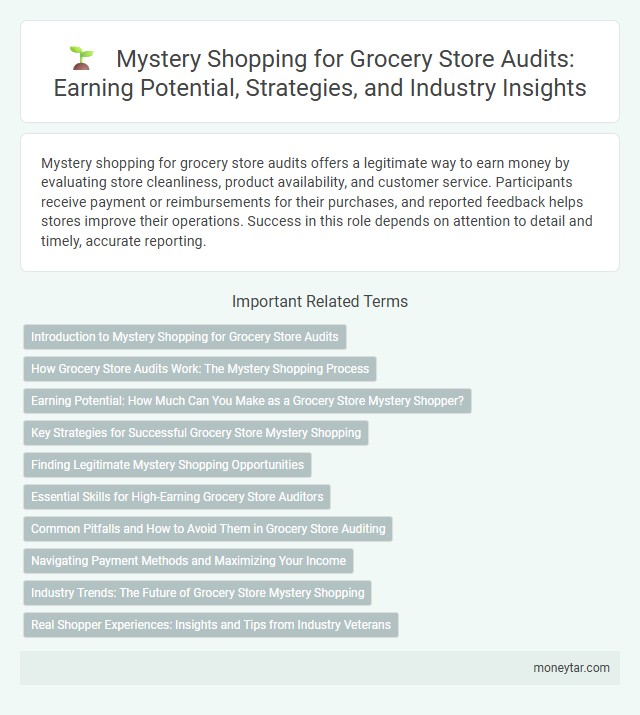 Mystery Shopping for Grocery Store Audits: Earning Potential, Strategies, and Industry Insights

Mystery shopping for grocery store audits offers a legitimate way to earn money by evaluating store cleanliness, product availability, and customer service. Participants receive payment or reimbursements for their purchases, and reported feedback helps stores improve their operations. Success in this role depends on attention to detail and timely, accurate reporting.

Important Related Terms

Introduction to Mystery Shopping for Grocery Store Audits

How Grocery Store Audits Work: The Mystery Shopping Process

Earning Potential: How Much Can You Make as a Grocery Store Mystery Shopper?

Key Strategies for Successful Grocery Store Mystery Shopping

Finding Legitimate Mystery Shopping Opportunities

Essential Skills for High-Earning Grocery Store Auditors

Common Pitfalls and How to Avoid Them in Grocery Store Auditing

Navigating Payment Methods and Maximizing Your Income

Industry Trends: The Future of Grocery Store Mystery Shopping

Real Shopper Experiences: Insights and Tips from Industry Veterans

moneytar.com