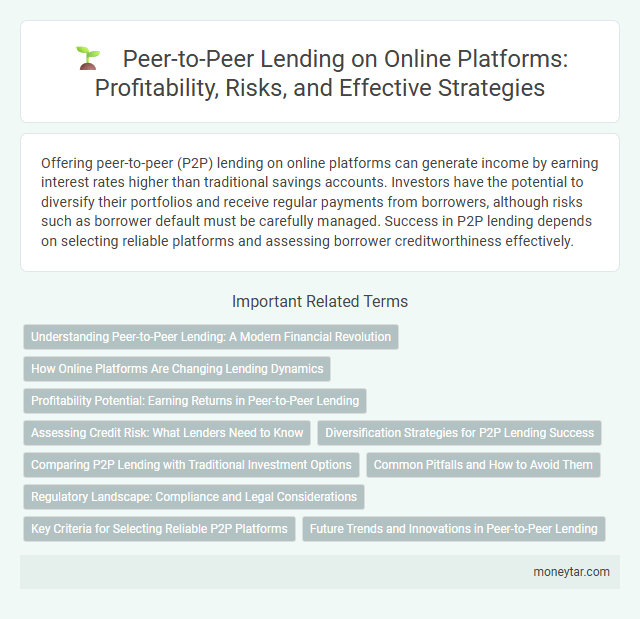 Peer-to-Peer Lending on Online Platforms: Profitability, Risks, and Effective Strategies

Offering peer-to-peer (P2P) lending on online platforms can generate income by earning interest rates higher than traditional savings accounts. Investors have the potential to diversify their portfolios and receive regular payments from borrowers, although risks such as borrower default must be carefully managed. Success in P2P lending depends on selecting reliable platforms and assessing borrower creditworthiness effectively.

Important Related Terms

Understanding Peer-to-Peer Lending: A Modern Financial Revolution

How Online Platforms Are Changing Lending Dynamics

Profitability Potential: Earning Returns in Peer-to-Peer Lending

Assessing Credit Risk: What Lenders Need to Know

Diversification Strategies for P2P Lending Success

Comparing P2P Lending with Traditional Investment Options

Common Pitfalls and How to Avoid Them

Regulatory Landscape: Compliance and Legal Considerations

Key Criteria for Selecting Reliable P2P Platforms

Future Trends and Innovations in Peer-to-Peer Lending

moneytar.com