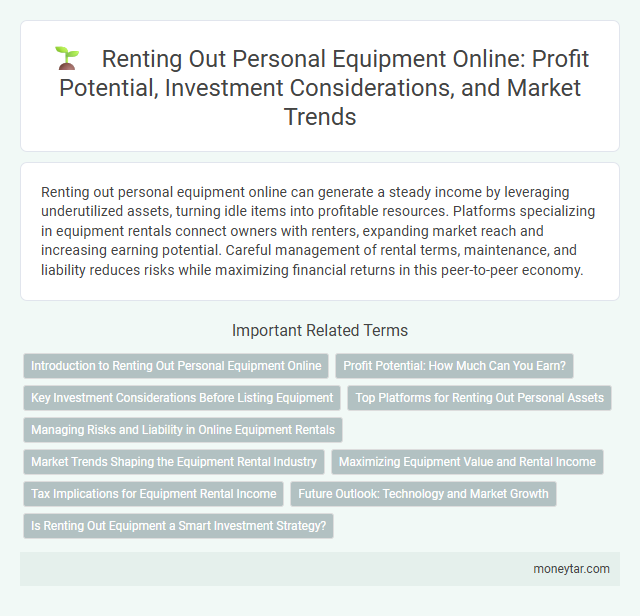 Renting Out Personal Equipment Online: Profit Potential, Investment Considerations, and Market Trends

Renting out personal equipment online can generate a steady income by leveraging underutilized assets, turning idle items into profitable resources. Platforms specializing in equipment rentals connect owners with renters, expanding market reach and increasing earning potential. Careful management of rental terms, maintenance, and liability reduces risks while maximizing financial returns in this peer-to-peer economy.

Important Related Terms

Introduction to Renting Out Personal Equipment Online

Profit Potential: How Much Can You Earn?

Key Investment Considerations Before Listing Equipment

Top Platforms for Renting Out Personal Assets

Managing Risks and Liability in Online Equipment Rentals

Market Trends Shaping the Equipment Rental Industry

Maximizing Equipment Value and Rental Income

Tax Implications for Equipment Rental Income

Future Outlook: Technology and Market Growth

Is Renting Out Equipment a Smart Investment Strategy?

moneytar.com