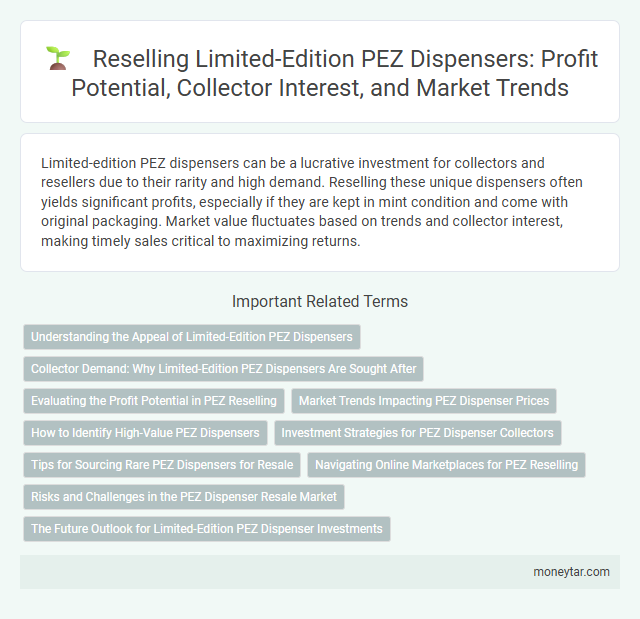 Reselling Limited-Edition PEZ Dispensers: Profit Potential, Collector Interest, and Market Trends

Limited-edition PEZ dispensers can be a lucrative investment for collectors and resellers due to their rarity and high demand. Reselling these unique dispensers often yields significant profits, especially if they are kept in mint condition and come with original packaging. Market value fluctuates based on trends and collector interest, making timely sales critical to maximizing returns.

Important Related Terms

Understanding the Appeal of Limited-Edition PEZ Dispensers

Collector Demand: Why Limited-Edition PEZ Dispensers Are Sought After

Evaluating the Profit Potential in PEZ Reselling

Market Trends Impacting PEZ Dispenser Prices

How to Identify High-Value PEZ Dispensers

Investment Strategies for PEZ Dispenser Collectors

Tips for Sourcing Rare PEZ Dispensers for Resale

Navigating Online Marketplaces for PEZ Reselling

Risks and Challenges in the PEZ Dispenser Resale Market

The Future Outlook for Limited-Edition PEZ Dispenser Investments

moneytar.com