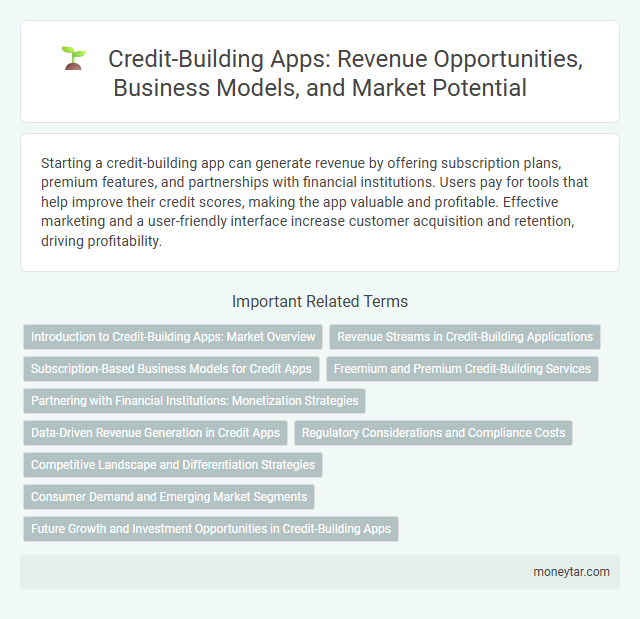 Credit-Building Apps: Revenue Opportunities, Business Models, and Market Potential

Starting a credit-building app can generate revenue by offering subscription plans, premium features, and partnerships with financial institutions. Users pay for tools that help improve their credit scores, making the app valuable and profitable. Effective marketing and a user-friendly interface increase customer acquisition and retention, driving profitability.

Important Related Terms

Introduction to Credit-Building Apps: Market Overview

Revenue Streams in Credit-Building Applications

Subscription-Based Business Models for Credit Apps

Freemium and Premium Credit-Building Services

Partnering with Financial Institutions: Monetization Strategies

Data-Driven Revenue Generation in Credit Apps

Regulatory Considerations and Compliance Costs

Competitive Landscape and Differentiation Strategies

Consumer Demand and Emerging Market Segments

Future Growth and Investment Opportunities in Credit-Building Apps

moneytar.com