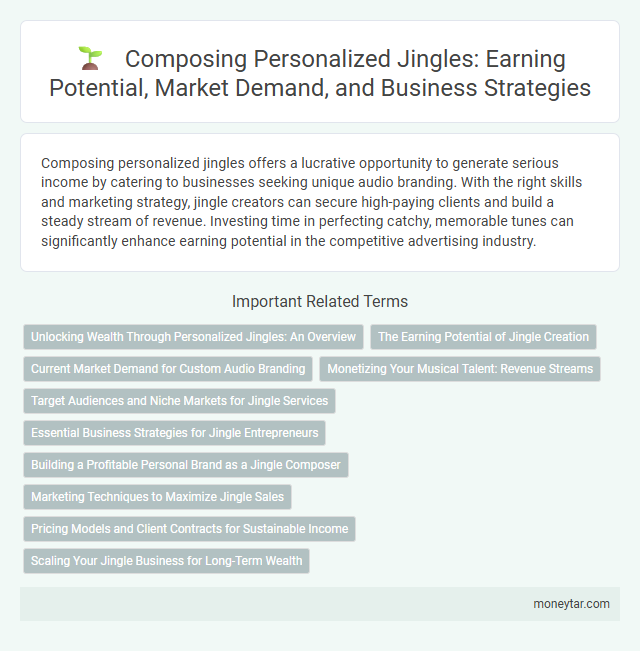 Composing Personalized Jingles: Earning Potential, Market Demand, and Business Strategies

Composing personalized jingles offers a lucrative opportunity to generate serious income by catering to businesses seeking unique audio branding. With the right skills and marketing strategy, jingle creators can secure high-paying clients and build a steady stream of revenue. Investing time in perfecting catchy, memorable tunes can significantly enhance earning potential in the competitive advertising industry.

Important Related Terms

Unlocking Wealth Through Personalized Jingles: An Overview

The Earning Potential of Jingle Creation

Current Market Demand for Custom Audio Branding

Monetizing Your Musical Talent: Revenue Streams

Target Audiences and Niche Markets for Jingle Services

Essential Business Strategies for Jingle Entrepreneurs

Building a Profitable Personal Brand as a Jingle Composer

Marketing Techniques to Maximize Jingle Sales

Pricing Models and Client Contracts for Sustainable Income

Scaling Your Jingle Business for Long-Term Wealth

moneytar.com