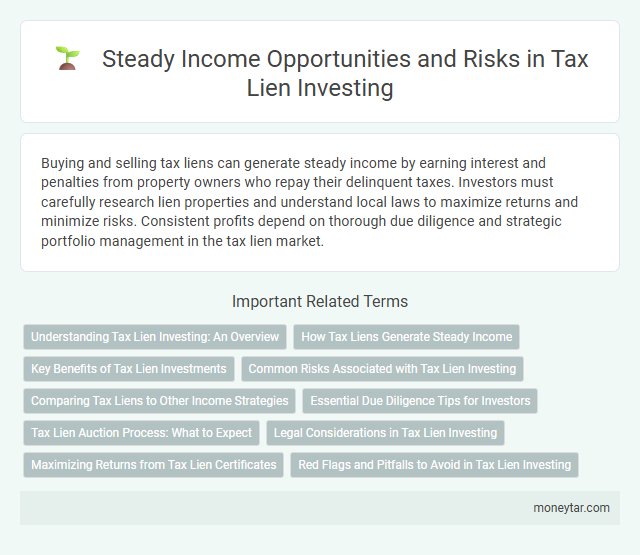 Steady Income Opportunities and Risks in Tax Lien Investing

Buying and selling tax liens can generate steady income by earning interest and penalties from property owners who repay their delinquent taxes. Investors must carefully research lien properties and understand local laws to maximize returns and minimize risks. Consistent profits depend on thorough due diligence and strategic portfolio management in the tax lien market.

Important Related Terms

Understanding Tax Lien Investing: An Overview

How Tax Liens Generate Steady Income

Key Benefits of Tax Lien Investments

Common Risks Associated with Tax Lien Investing

Comparing Tax Liens to Other Income Strategies

Essential Due Diligence Tips for Investors

Tax Lien Auction Process: What to Expect

Legal Considerations in Tax Lien Investing

Maximizing Returns from Tax Lien Certificates

Red Flags and Pitfalls to Avoid in Tax Lien Investing

moneytar.com