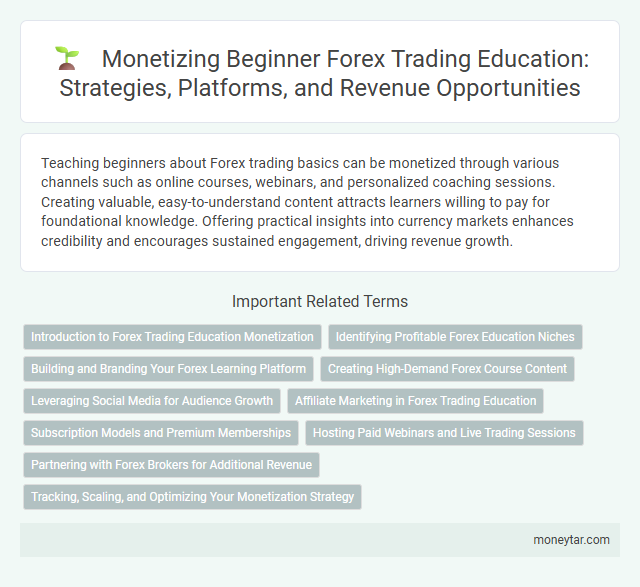 Monetizing Beginner Forex Trading Education: Strategies, Platforms, and Revenue Opportunities

Teaching beginners about Forex trading basics can be monetized through various channels such as online courses, webinars, and personalized coaching sessions. Creating valuable, easy-to-understand content attracts learners willing to pay for foundational knowledge. Offering practical insights into currency markets enhances credibility and encourages sustained engagement, driving revenue growth.

Important Related Terms

Introduction to Forex Trading Education Monetization

Identifying Profitable Forex Education Niches

Building and Branding Your Forex Learning Platform

Creating High-Demand Forex Course Content

Leveraging Social Media for Audience Growth

Affiliate Marketing in Forex Trading Education

Subscription Models and Premium Memberships

Hosting Paid Webinars and Live Trading Sessions

Partnering with Forex Brokers for Additional Revenue

Tracking, Scaling, and Optimizing Your Monetization Strategy

moneytar.com