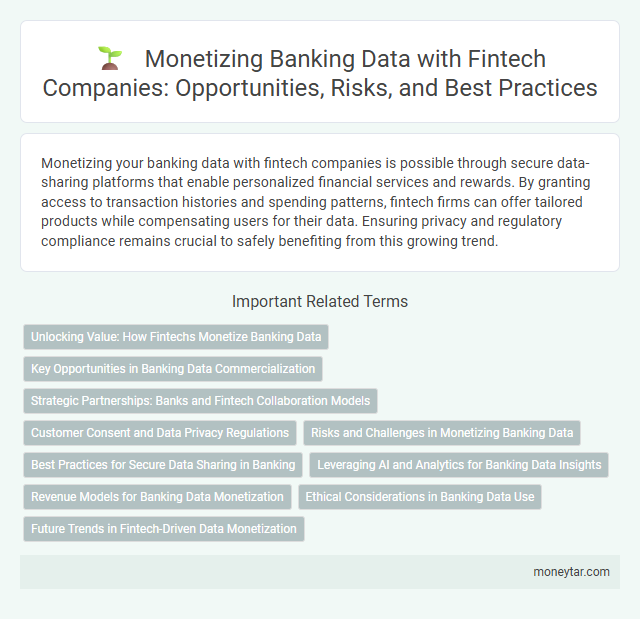 Monetizing Banking Data with Fintech Companies: Opportunities, Risks, and Best Practices

Monetizing your banking data with fintech companies is possible through secure data-sharing platforms that enable personalized financial services and rewards. By granting access to transaction histories and spending patterns, fintech firms can offer tailored products while compensating users for their data. Ensuring privacy and regulatory compliance remains crucial to safely benefiting from this growing trend.

Important Related Terms

Unlocking Value: How Fintechs Monetize Banking Data

Key Opportunities in Banking Data Commercialization

Strategic Partnerships: Banks and Fintech Collaboration Models

Customer Consent and Data Privacy Regulations

Risks and Challenges in Monetizing Banking Data

Best Practices for Secure Data Sharing in Banking

Leveraging AI and Analytics for Banking Data Insights

Revenue Models for Banking Data Monetization

Ethical Considerations in Banking Data Use

Future Trends in Fintech-Driven Data Monetization

moneytar.com