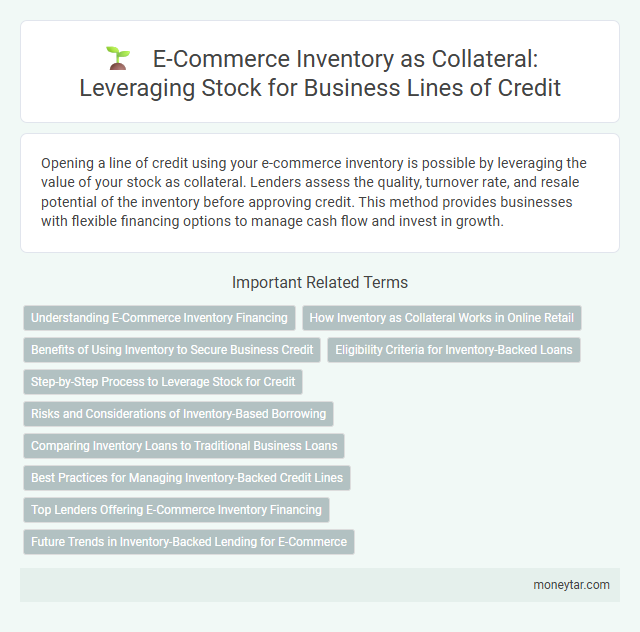 E-Commerce Inventory as Collateral: Leveraging Stock for Business Lines of Credit

Opening a line of credit using your e-commerce inventory is possible by leveraging the value of your stock as collateral. Lenders assess the quality, turnover rate, and resale potential of the inventory before approving credit. This method provides businesses with flexible financing options to manage cash flow and invest in growth.

Important Related Terms

Understanding E-Commerce Inventory Financing

How Inventory as Collateral Works in Online Retail

Benefits of Using Inventory to Secure Business Credit

Eligibility Criteria for Inventory-Backed Loans

Step-by-Step Process to Leverage Stock for Credit

Risks and Considerations of Inventory-Based Borrowing

Comparing Inventory Loans to Traditional Business Loans

Best Practices for Managing Inventory-Backed Credit Lines

Top Lenders Offering E-Commerce Inventory Financing

Future Trends in Inventory-Backed Lending for E-Commerce

moneytar.com