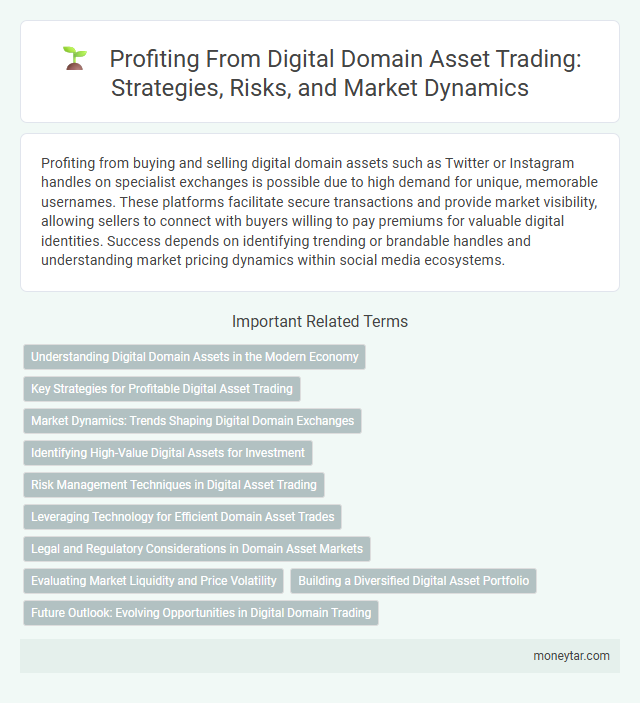 Profiting From Digital Domain Asset Trading: Strategies, Risks, and Market Dynamics

Profiting from buying and selling digital domain assets such as Twitter or Instagram handles on specialist exchanges is possible due to high demand for unique, memorable usernames. These platforms facilitate secure transactions and provide market visibility, allowing sellers to connect with buyers willing to pay premiums for valuable digital identities. Success depends on identifying trending or brandable handles and understanding market pricing dynamics within social media ecosystems.

Important Related Terms

Understanding Digital Domain Assets in the Modern Economy

Key Strategies for Profitable Digital Asset Trading

Market Dynamics: Trends Shaping Digital Domain Exchanges

Identifying High-Value Digital Assets for Investment

Risk Management Techniques in Digital Asset Trading

Leveraging Technology for Efficient Domain Asset Trades

Legal and Regulatory Considerations in Domain Asset Markets

Evaluating Market Liquidity and Price Volatility

Building a Diversified Digital Asset Portfolio

Future Outlook: Evolving Opportunities in Digital Domain Trading

moneytar.com