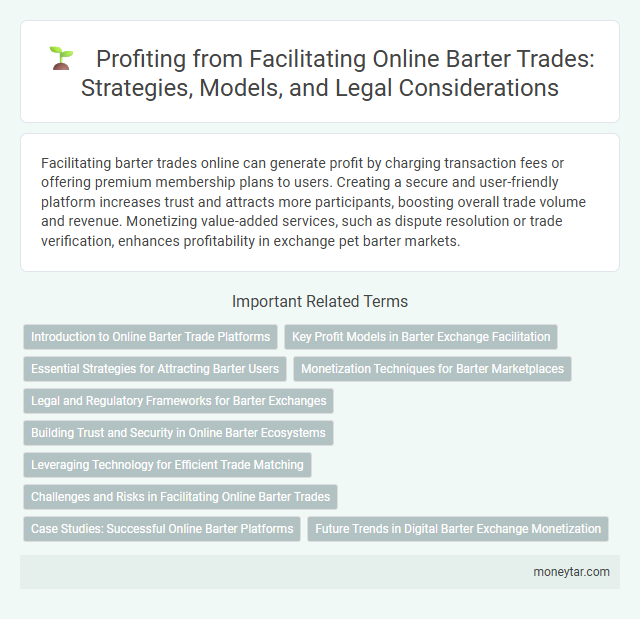 Profiting from Facilitating Online Barter Trades: Strategies, Models, and Legal Considerations

Facilitating barter trades online can generate profit by charging transaction fees or offering premium membership plans to users. Creating a secure and user-friendly platform increases trust and attracts more participants, boosting overall trade volume and revenue. Monetizing value-added services, such as dispute resolution or trade verification, enhances profitability in exchange pet barter markets.

Important Related Terms

Introduction to Online Barter Trade Platforms

Key Profit Models in Barter Exchange Facilitation

Essential Strategies for Attracting Barter Users

Monetization Techniques for Barter Marketplaces

Legal and Regulatory Frameworks for Barter Exchanges

Building Trust and Security in Online Barter Ecosystems

Leveraging Technology for Efficient Trade Matching

Challenges and Risks in Facilitating Online Barter Trades

Case Studies: Successful Online Barter Platforms

Future Trends in Digital Barter Exchange Monetization

moneytar.com