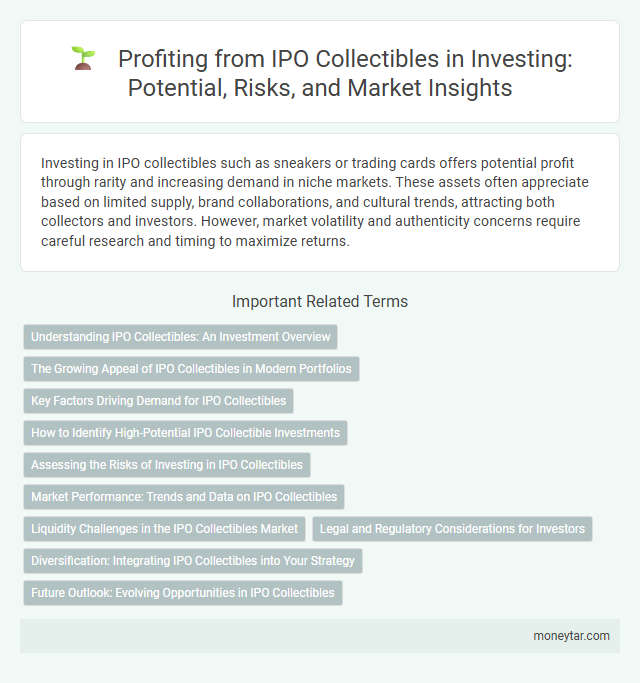 Profiting from IPO Collectibles in Investing: Potential, Risks, and Market Insights

Investing in IPO collectibles such as sneakers or trading cards offers potential profit through rarity and increasing demand in niche markets. These assets often appreciate based on limited supply, brand collaborations, and cultural trends, attracting both collectors and investors. However, market volatility and authenticity concerns require careful research and timing to maximize returns.

Important Related Terms

Understanding IPO Collectibles: An Investment Overview

The Growing Appeal of IPO Collectibles in Modern Portfolios

Key Factors Driving Demand for IPO Collectibles

How to Identify High-Potential IPO Collectible Investments

Assessing the Risks of Investing in IPO Collectibles

Market Performance: Trends and Data on IPO Collectibles

Liquidity Challenges in the IPO Collectibles Market

Legal and Regulatory Considerations for Investors

Diversification: Integrating IPO Collectibles into Your Strategy

Future Outlook: Evolving Opportunities in IPO Collectibles

moneytar.com