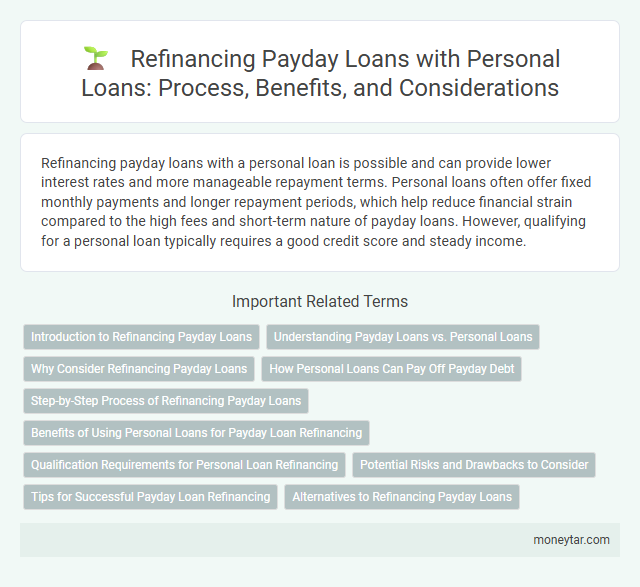 Refinancing Payday Loans with Personal Loans: Process, Benefits, and Considerations

Refinancing payday loans with a personal loan is possible and can provide lower interest rates and more manageable repayment terms. Personal loans often offer fixed monthly payments and longer repayment periods, which help reduce financial strain compared to the high fees and short-term nature of payday loans. However, qualifying for a personal loan typically requires a good credit score and steady income.

Important Related Terms

Introduction to Refinancing Payday Loans

Understanding Payday Loans vs. Personal Loans

Why Consider Refinancing Payday Loans

How Personal Loans Can Pay Off Payday Debt

Step-by-Step Process of Refinancing Payday Loans

Benefits of Using Personal Loans for Payday Loan Refinancing

Qualification Requirements for Personal Loan Refinancing

Potential Risks and Drawbacks to Consider

Tips for Successful Payday Loan Refinancing

Alternatives to Refinancing Payday Loans

moneytar.com