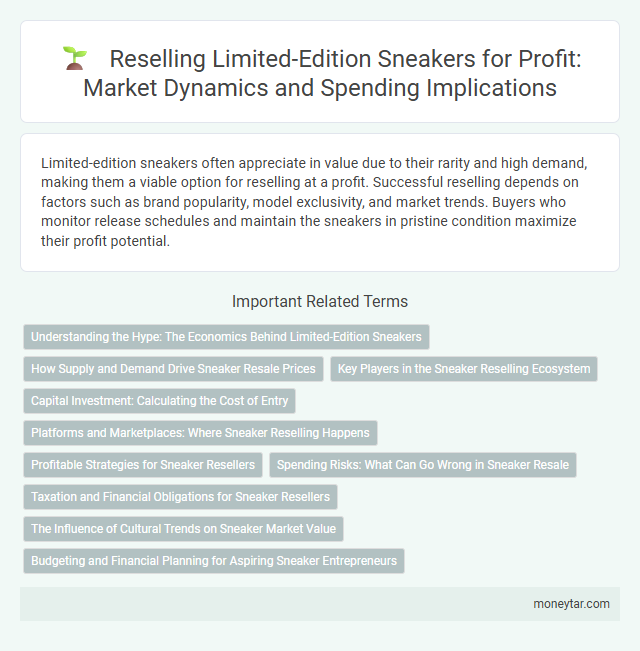 Reselling Limited-Edition Sneakers for Profit: Market Dynamics and Spending Implications

Limited-edition sneakers often appreciate in value due to their rarity and high demand, making them a viable option for reselling at a profit. Successful reselling depends on factors such as brand popularity, model exclusivity, and market trends. Buyers who monitor release schedules and maintain the sneakers in pristine condition maximize their profit potential.

Important Related Terms

Understanding the Hype: The Economics Behind Limited-Edition Sneakers

How Supply and Demand Drive Sneaker Resale Prices

Key Players in the Sneaker Reselling Ecosystem

Capital Investment: Calculating the Cost of Entry

Platforms and Marketplaces: Where Sneaker Reselling Happens

Profitable Strategies for Sneaker Resellers

Spending Risks: What Can Go Wrong in Sneaker Resale

Taxation and Financial Obligations for Sneaker Resellers

The Influence of Cultural Trends on Sneaker Market Value

Budgeting and Financial Planning for Aspiring Sneaker Entrepreneurs

moneytar.com