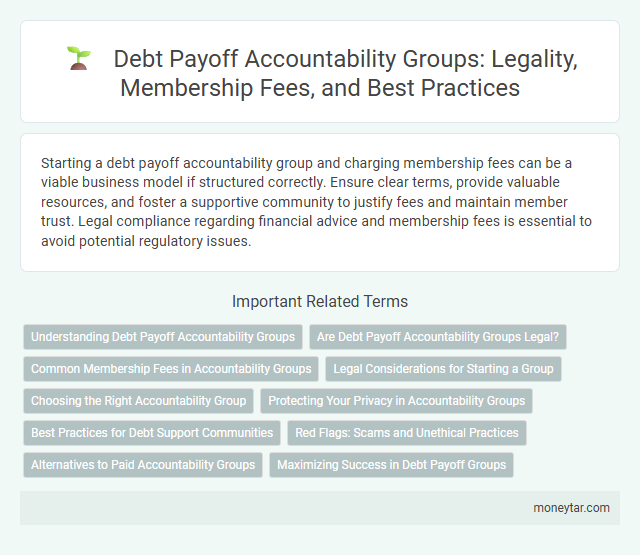 Debt Payoff Accountability Groups: Legality, Membership Fees, and Best Practices

Starting a debt payoff accountability group and charging membership fees can be a viable business model if structured correctly. Ensure clear terms, provide valuable resources, and foster a supportive community to justify fees and maintain member trust. Legal compliance regarding financial advice and membership fees is essential to avoid potential regulatory issues.

Important Related Terms

Understanding Debt Payoff Accountability Groups

Are Debt Payoff Accountability Groups Legal?

Common Membership Fees in Accountability Groups

Legal Considerations for Starting a Group

Choosing the Right Accountability Group

Protecting Your Privacy in Accountability Groups

Best Practices for Debt Support Communities

Red Flags: Scams and Unethical Practices

Alternatives to Paid Accountability Groups

Maximizing Success in Debt Payoff Groups

moneytar.com