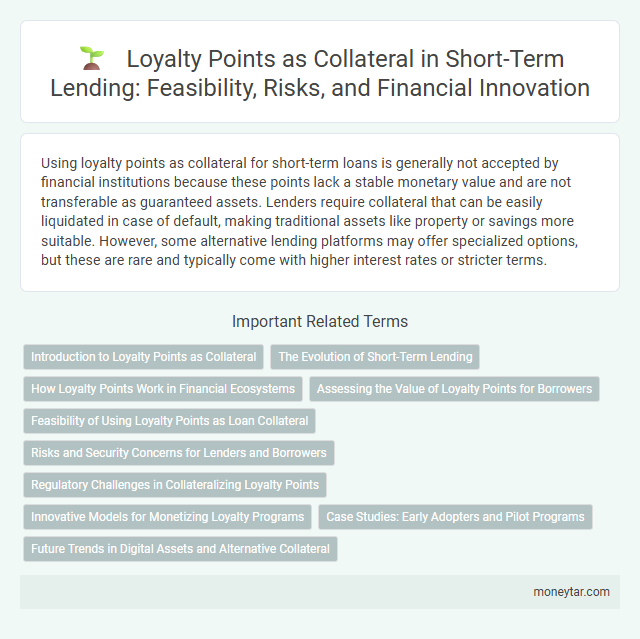 Loyalty Points as Collateral in Short-Term Lending: Feasibility, Risks, and Financial Innovation

Using loyalty points as collateral for short-term loans is generally not accepted by financial institutions because these points lack a stable monetary value and are not transferable as guaranteed assets. Lenders require collateral that can be easily liquidated in case of default, making traditional assets like property or savings more suitable. However, some alternative lending platforms may offer specialized options, but these are rare and typically come with higher interest rates or stricter terms.

Important Related Terms

Introduction to Loyalty Points as Collateral

The Evolution of Short-Term Lending

How Loyalty Points Work in Financial Ecosystems

Assessing the Value of Loyalty Points for Borrowers

Feasibility of Using Loyalty Points as Loan Collateral

Risks and Security Concerns for Lenders and Borrowers

Regulatory Challenges in Collateralizing Loyalty Points

Innovative Models for Monetizing Loyalty Programs

Case Studies: Early Adopters and Pilot Programs

Future Trends in Digital Assets and Alternative Collateral

moneytar.com