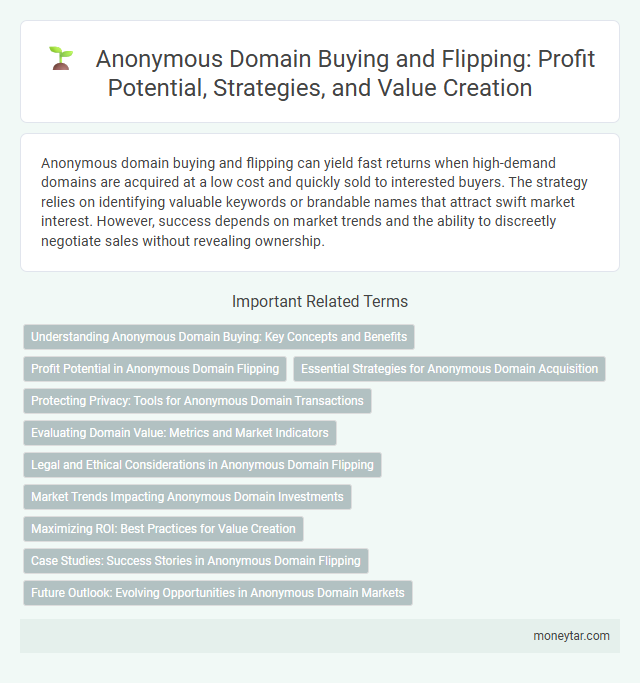 Anonymous Domain Buying and Flipping: Profit Potential, Strategies, and Value Creation

Anonymous domain buying and flipping can yield fast returns when high-demand domains are acquired at a low cost and quickly sold to interested buyers. The strategy relies on identifying valuable keywords or brandable names that attract swift market interest. However, success depends on market trends and the ability to discreetly negotiate sales without revealing ownership.

Important Related Terms

Understanding Anonymous Domain Buying: Key Concepts and Benefits

Profit Potential in Anonymous Domain Flipping

Essential Strategies for Anonymous Domain Acquisition

Protecting Privacy: Tools for Anonymous Domain Transactions

Evaluating Domain Value: Metrics and Market Indicators

Legal and Ethical Considerations in Anonymous Domain Flipping

Market Trends Impacting Anonymous Domain Investments

Maximizing ROI: Best Practices for Value Creation

Case Studies: Success Stories in Anonymous Domain Flipping

Future Outlook: Evolving Opportunities in Anonymous Domain Markets

moneytar.com