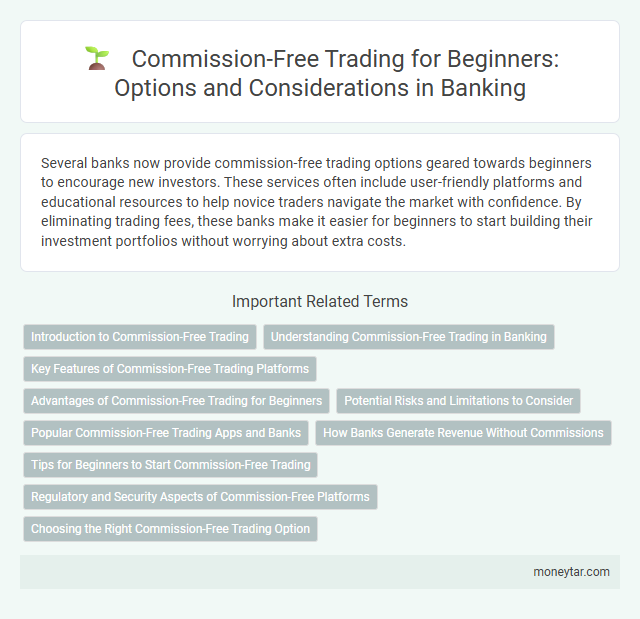 Commission-Free Trading for Beginners: Options and Considerations in Banking

Several banks now provide commission-free trading options geared towards beginners to encourage new investors. These services often include user-friendly platforms and educational resources to help novice traders navigate the market with confidence. By eliminating trading fees, these banks make it easier for beginners to start building their investment portfolios without worrying about extra costs.

Important Related Terms

Introduction to Commission-Free Trading

Understanding Commission-Free Trading in Banking

Key Features of Commission-Free Trading Platforms

Advantages of Commission-Free Trading for Beginners

Potential Risks and Limitations to Consider

Popular Commission-Free Trading Apps and Banks

How Banks Generate Revenue Without Commissions

Tips for Beginners to Start Commission-Free Trading

Regulatory and Security Aspects of Commission-Free Platforms

Choosing the Right Commission-Free Trading Option

moneytar.com