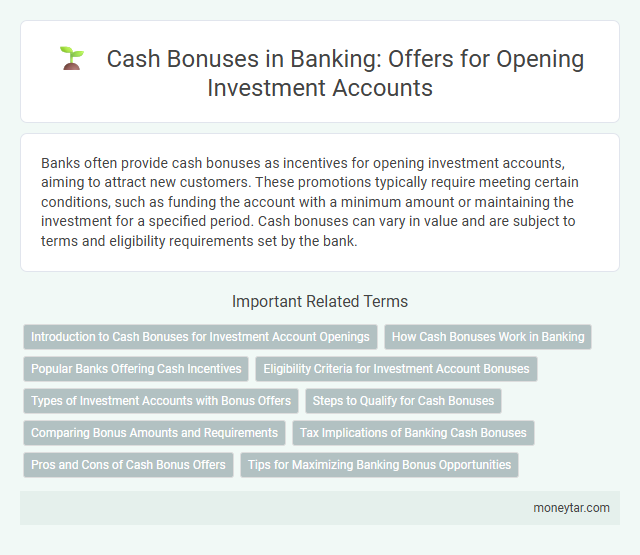 Cash Bonuses in Banking: Offers for Opening Investment Accounts

Banks often provide cash bonuses as incentives for opening investment accounts, aiming to attract new customers. These promotions typically require meeting certain conditions, such as funding the account with a minimum amount or maintaining the investment for a specified period. Cash bonuses can vary in value and are subject to terms and eligibility requirements set by the bank.

Important Related Terms

Introduction to Cash Bonuses for Investment Account Openings
How Cash Bonuses Work in Banking
Popular Banks Offering Cash Incentives
Eligibility Criteria for Investment Account Bonuses
Types of Investment Accounts with Bonus Offers
Steps to Qualify for Cash Bonuses
Comparing Bonus Amounts and Requirements
Tax Implications of Banking Cash Bonuses
Pros and Cons of Cash Bonus Offers
Tips for Maximizing Banking Bonus Opportunities

moneytar.com